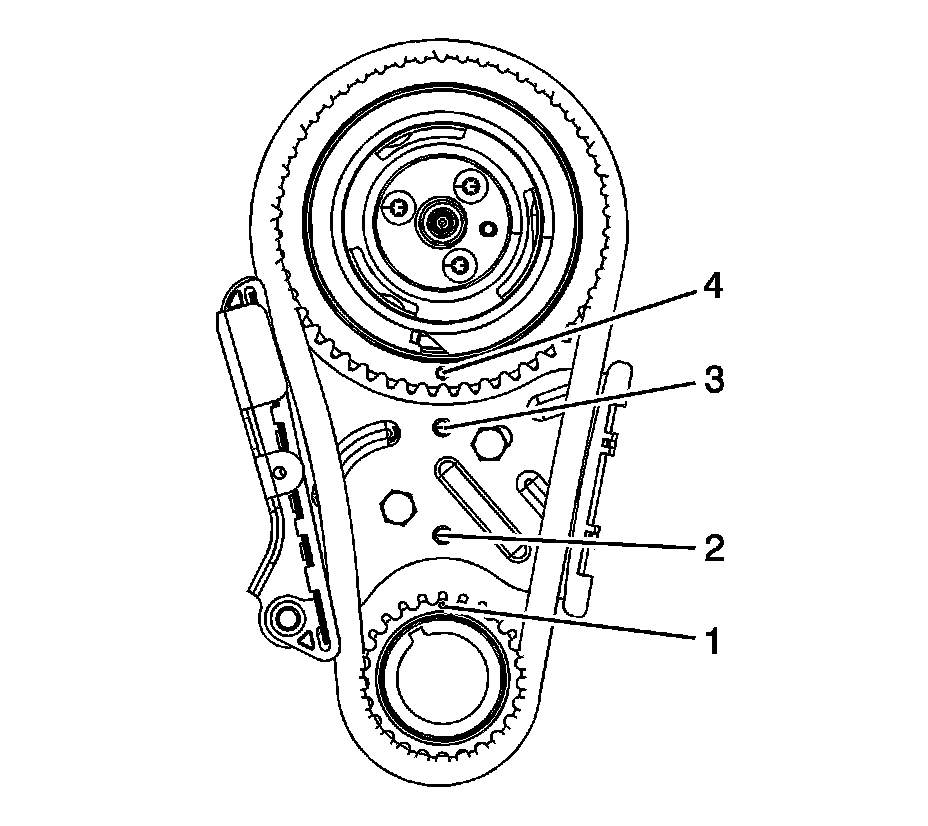 4
3
2
1