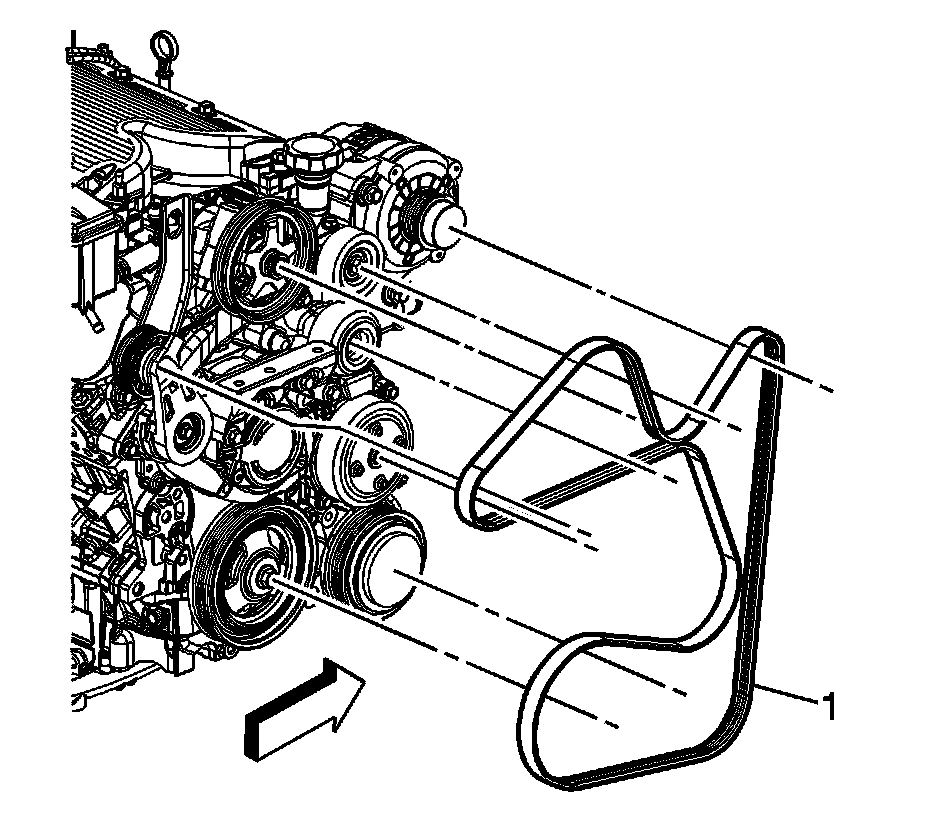 1