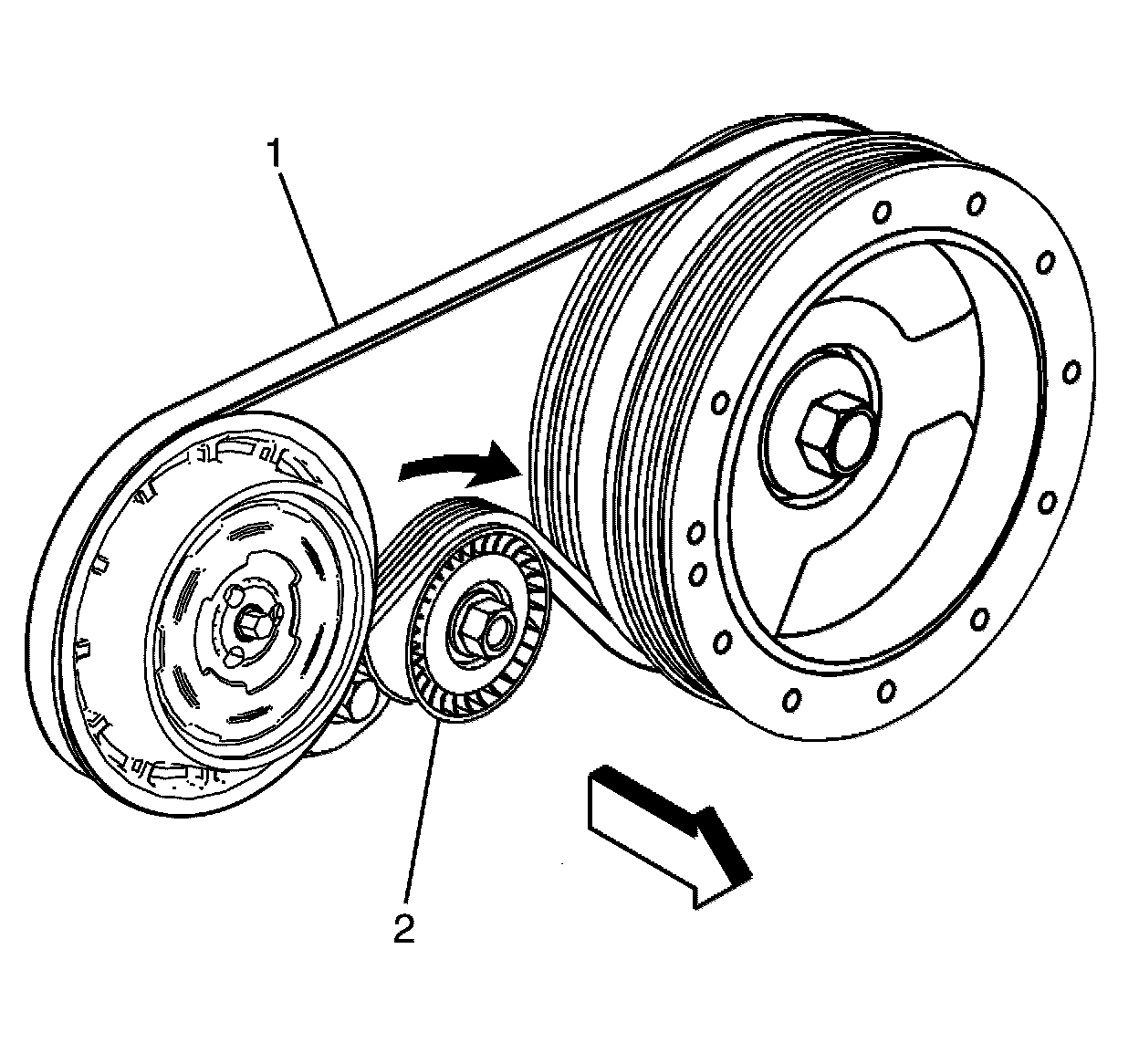 1

2