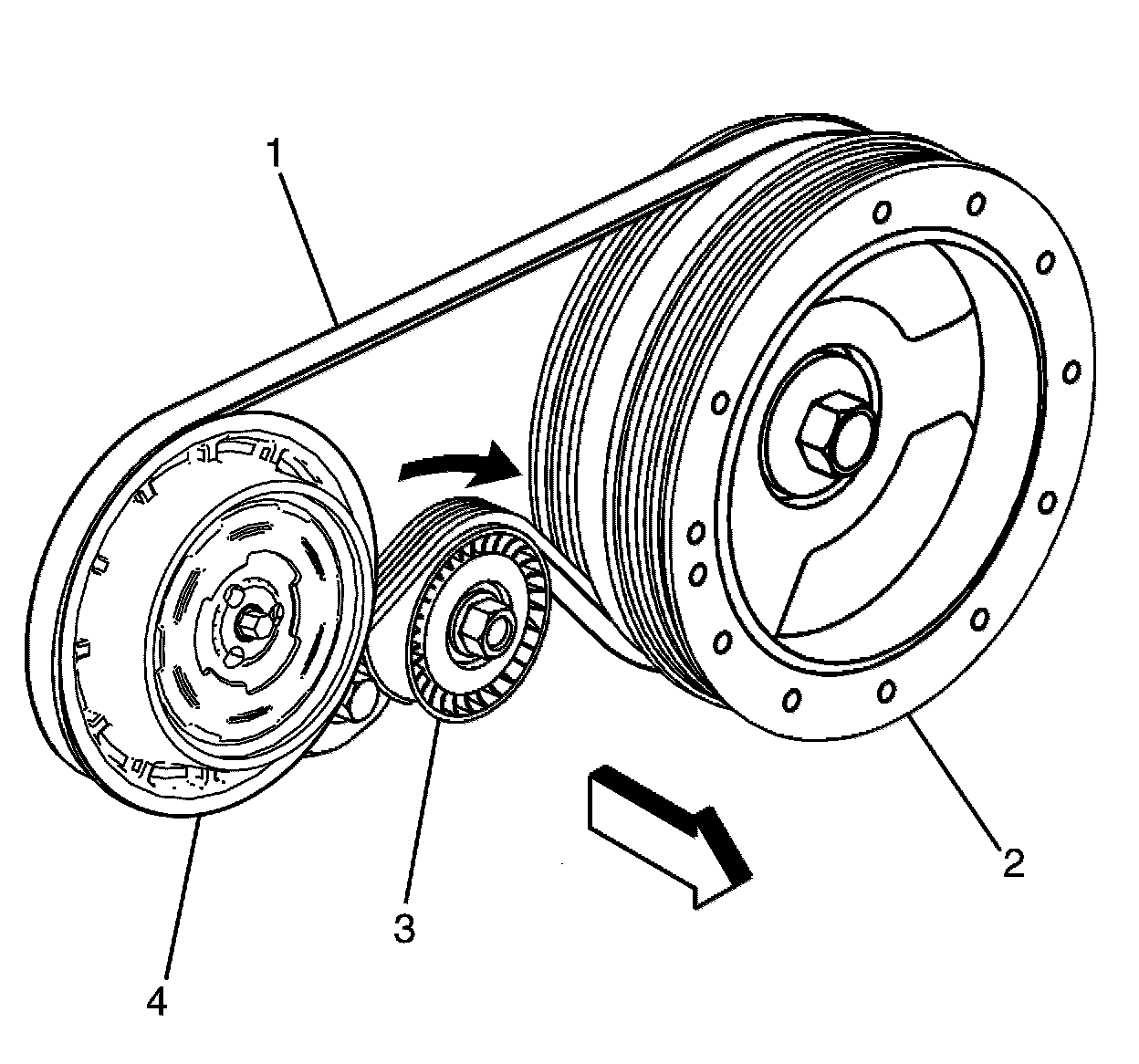 1
2
3
4