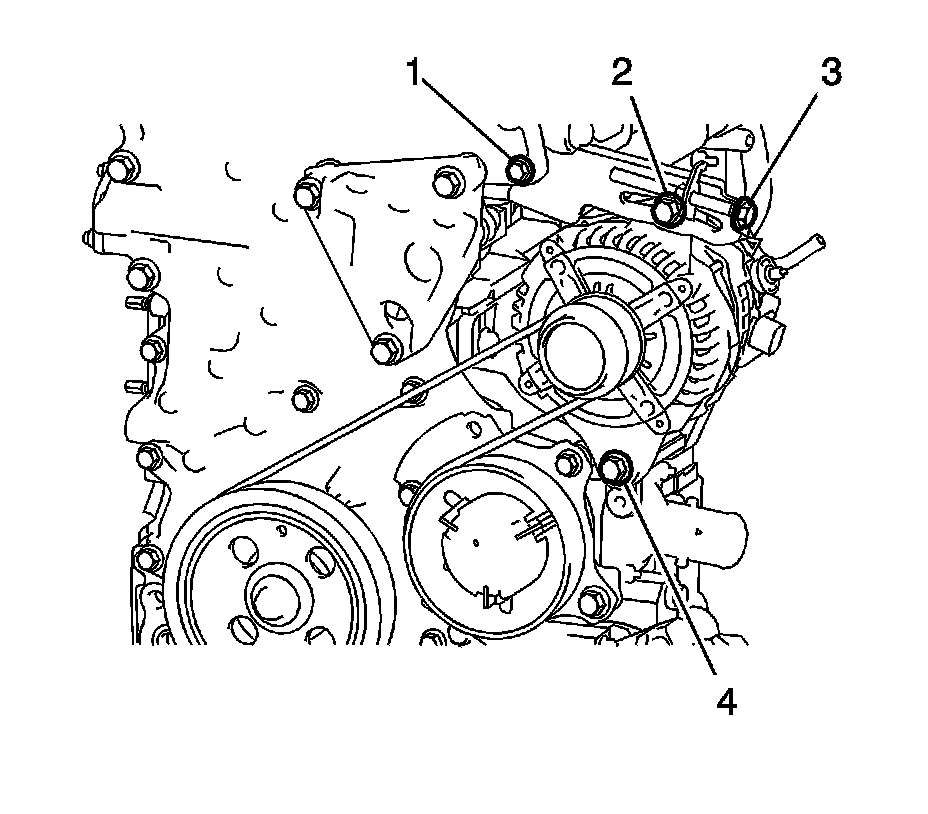 1
2
3
4