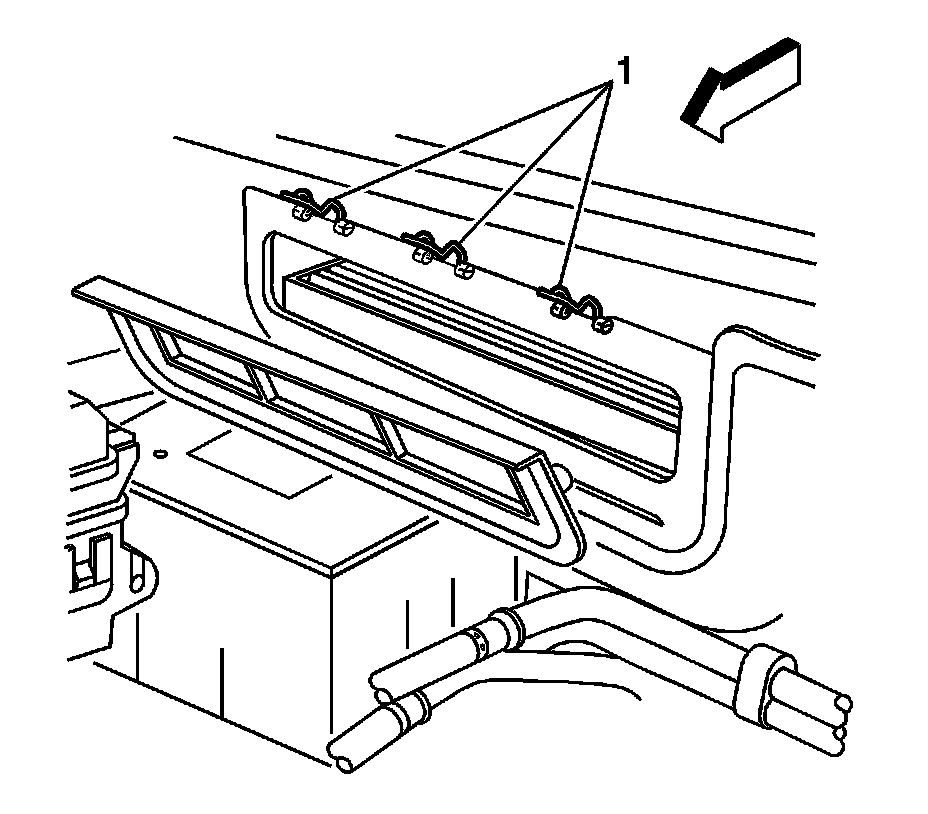 1