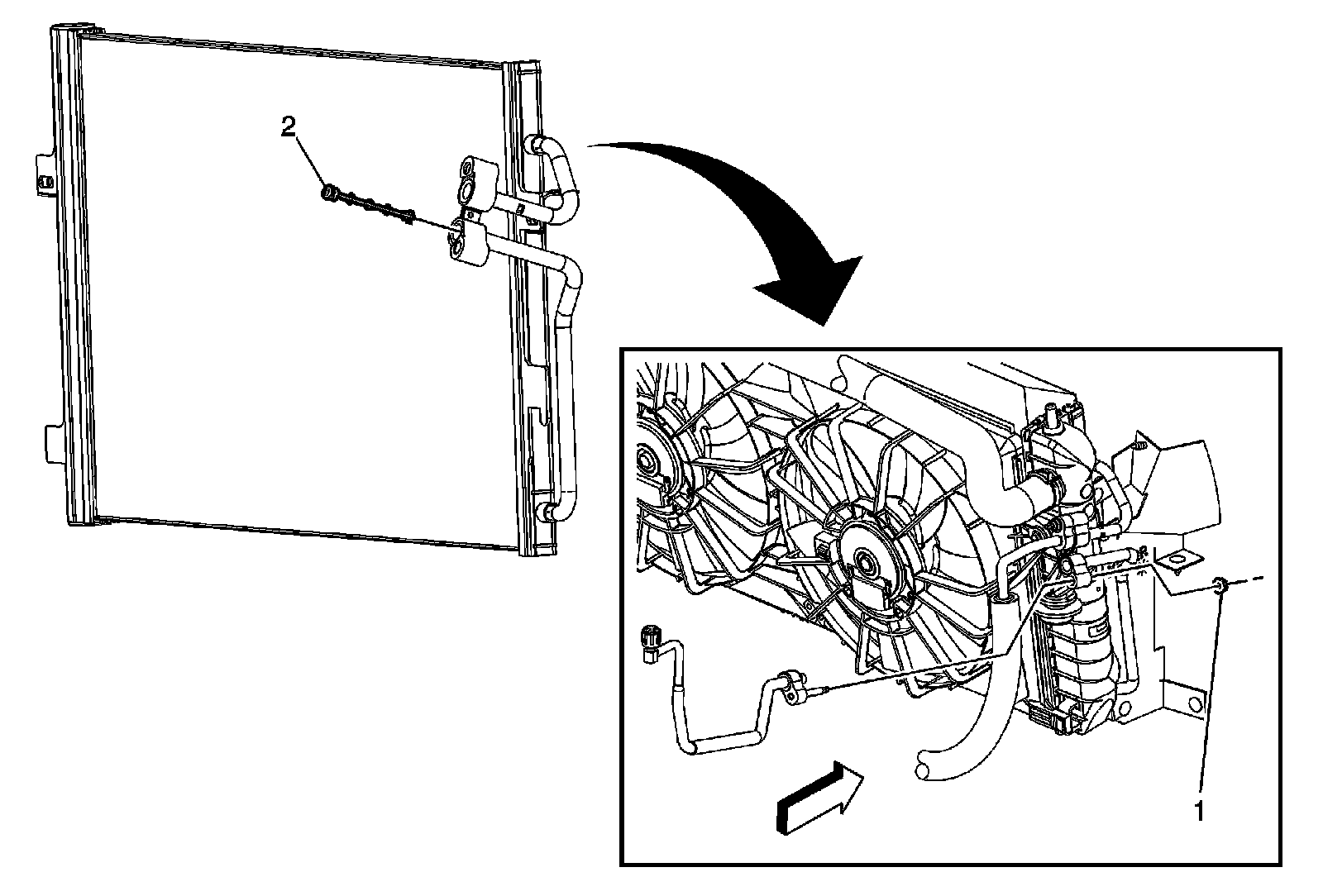 2

1