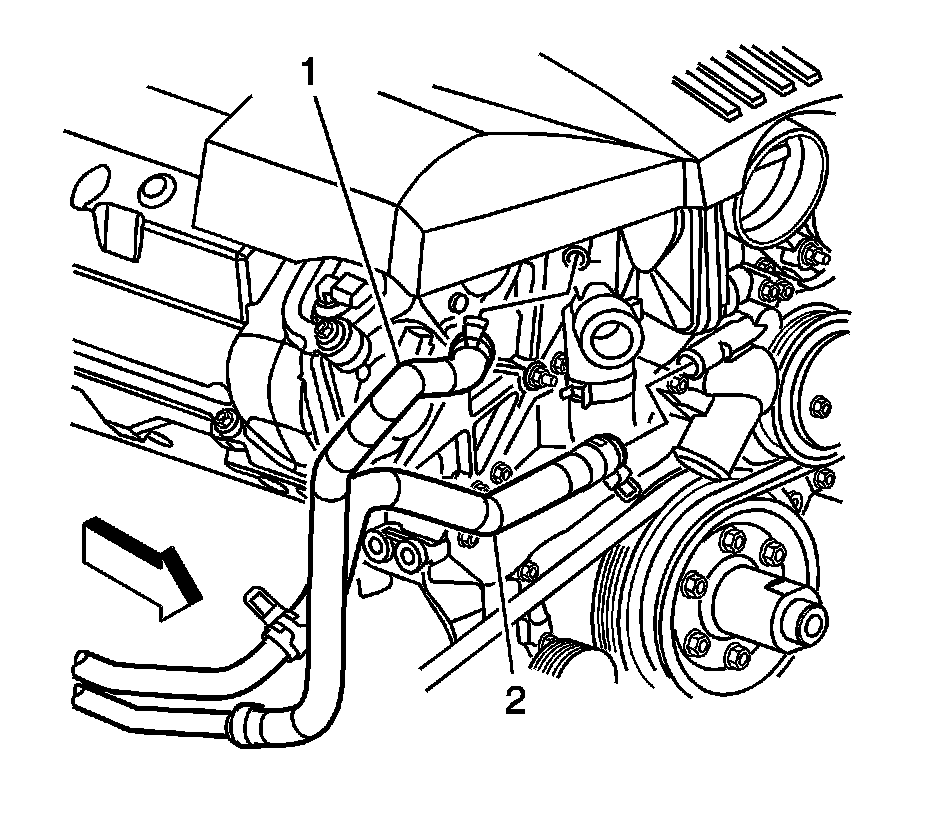 1
2