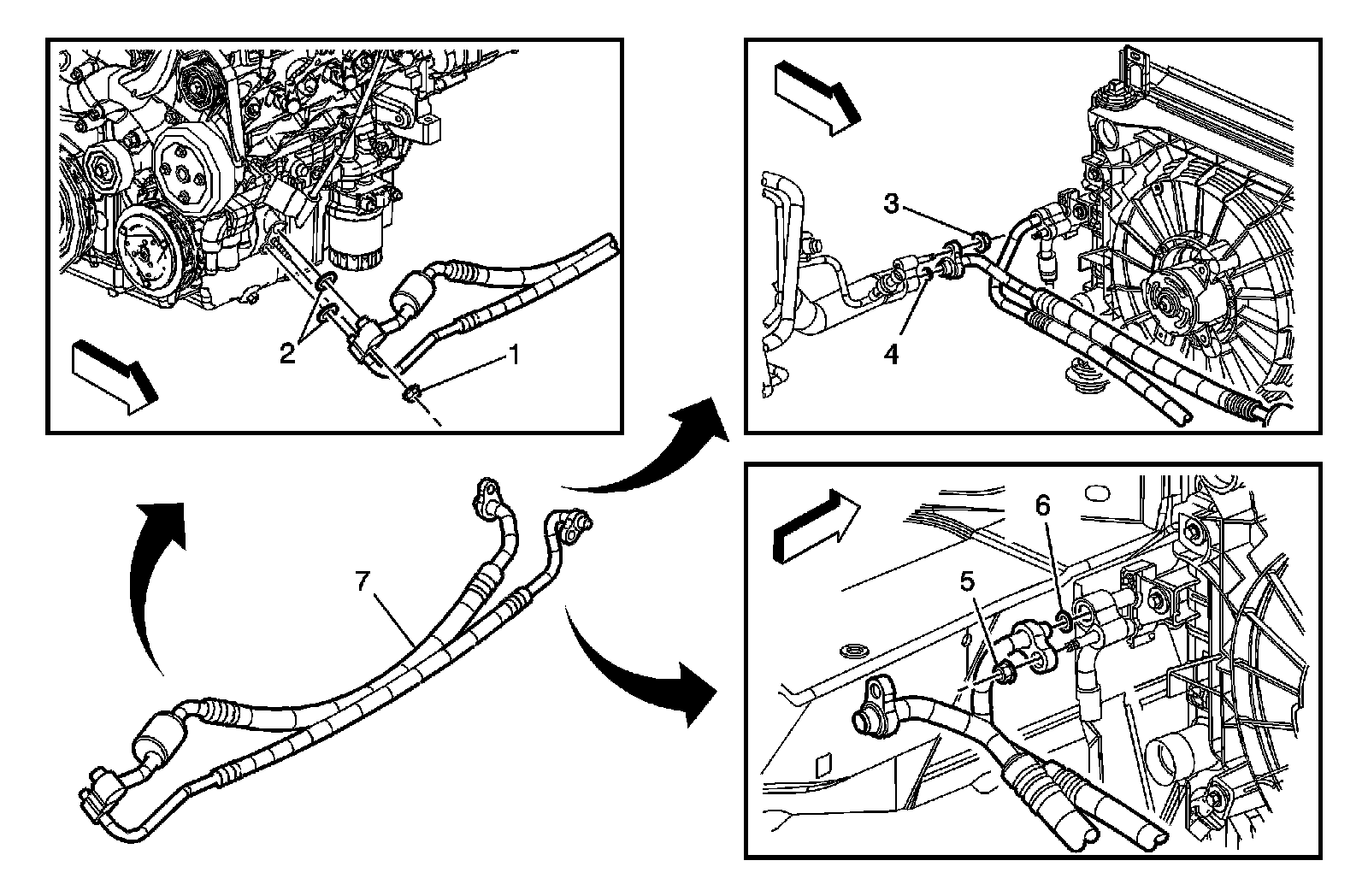 2
1
3
4
7
6
5