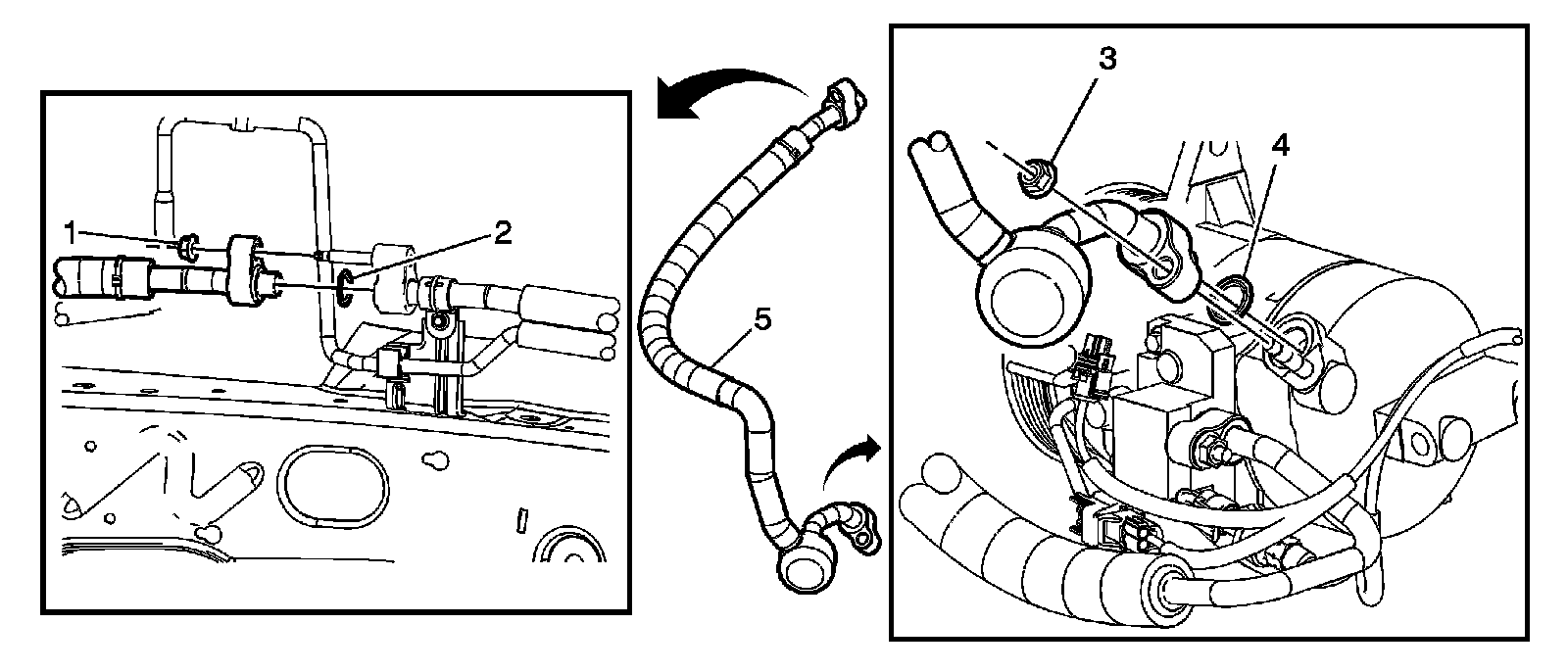 1
2
5
3
4