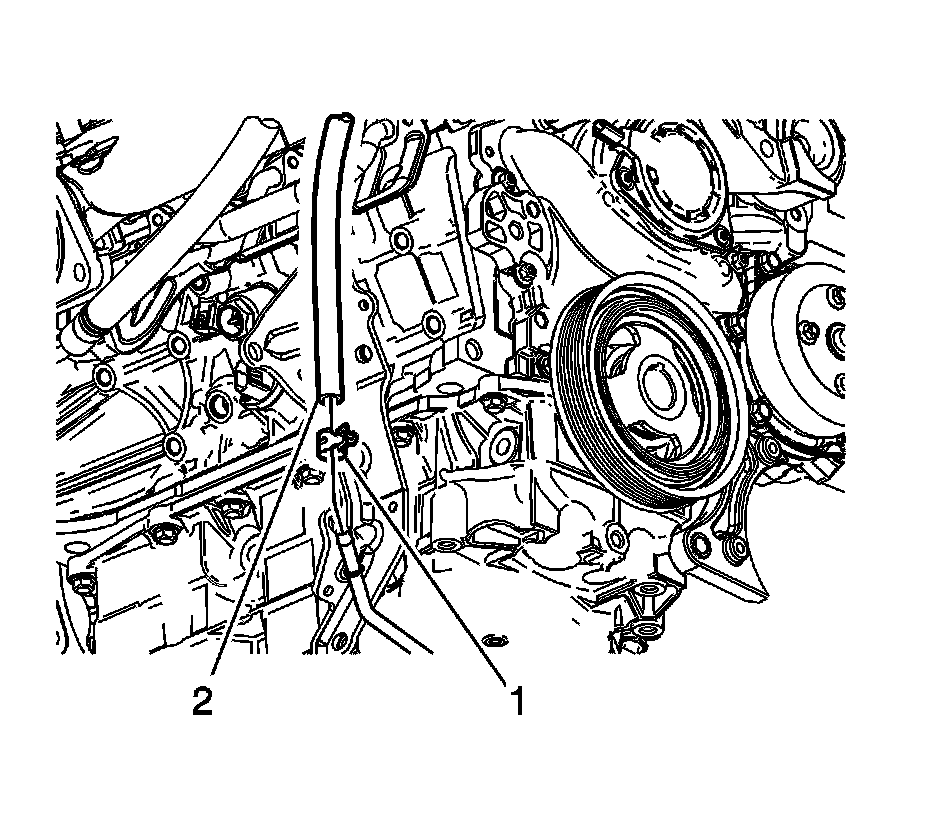 2
1