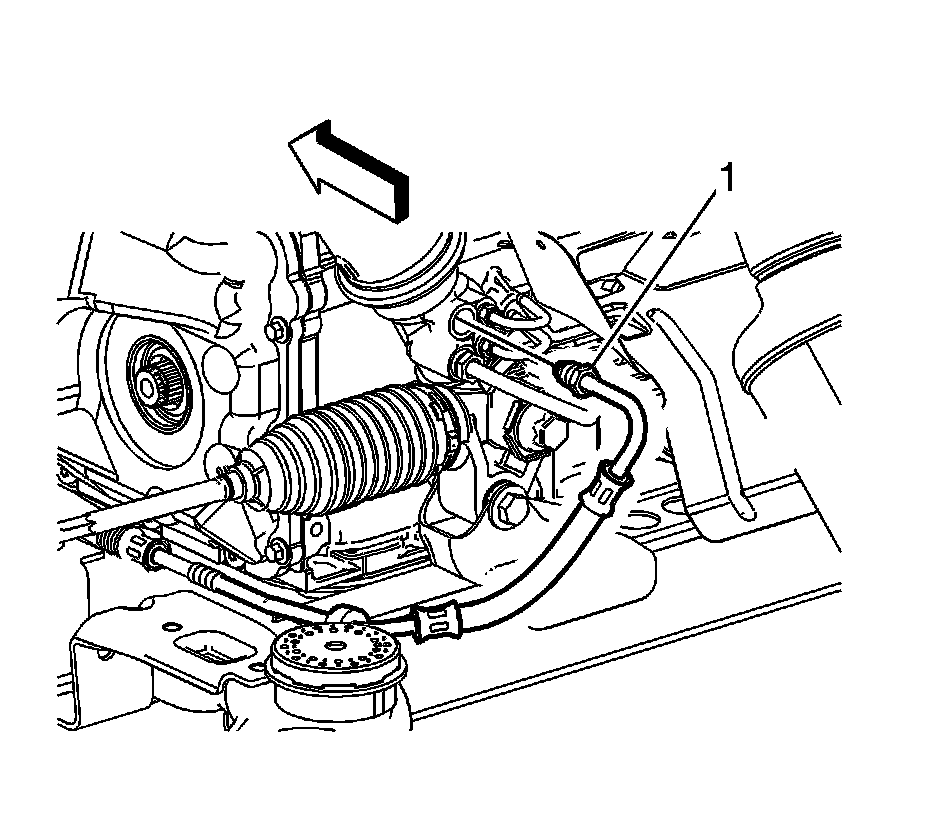 1