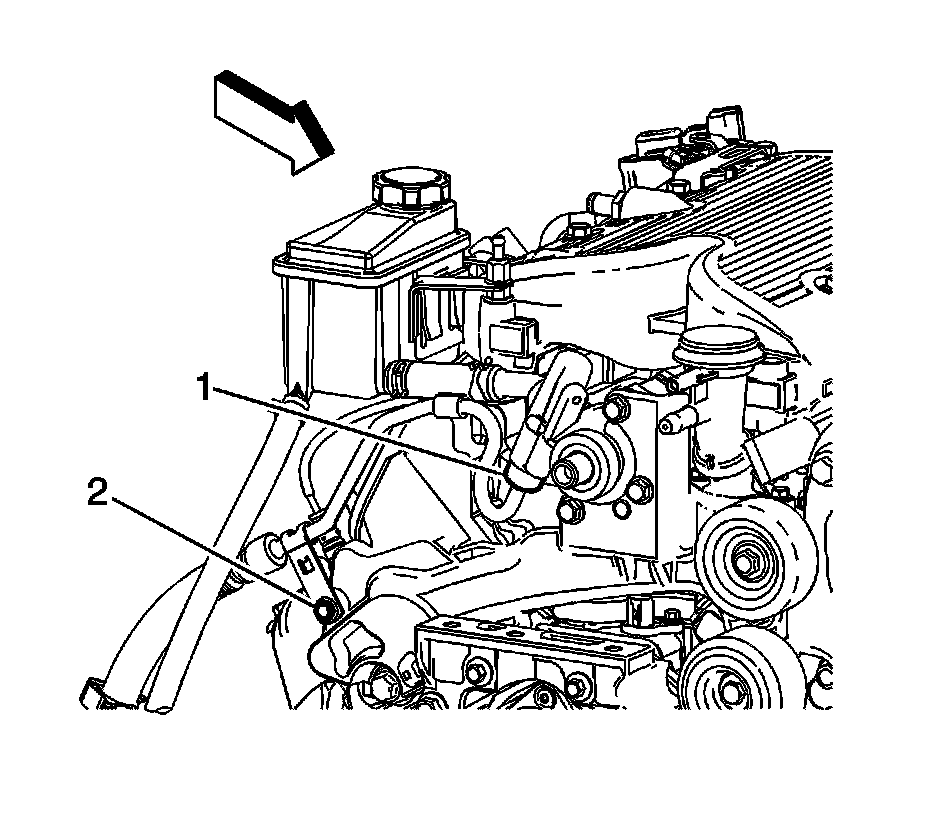 1
2