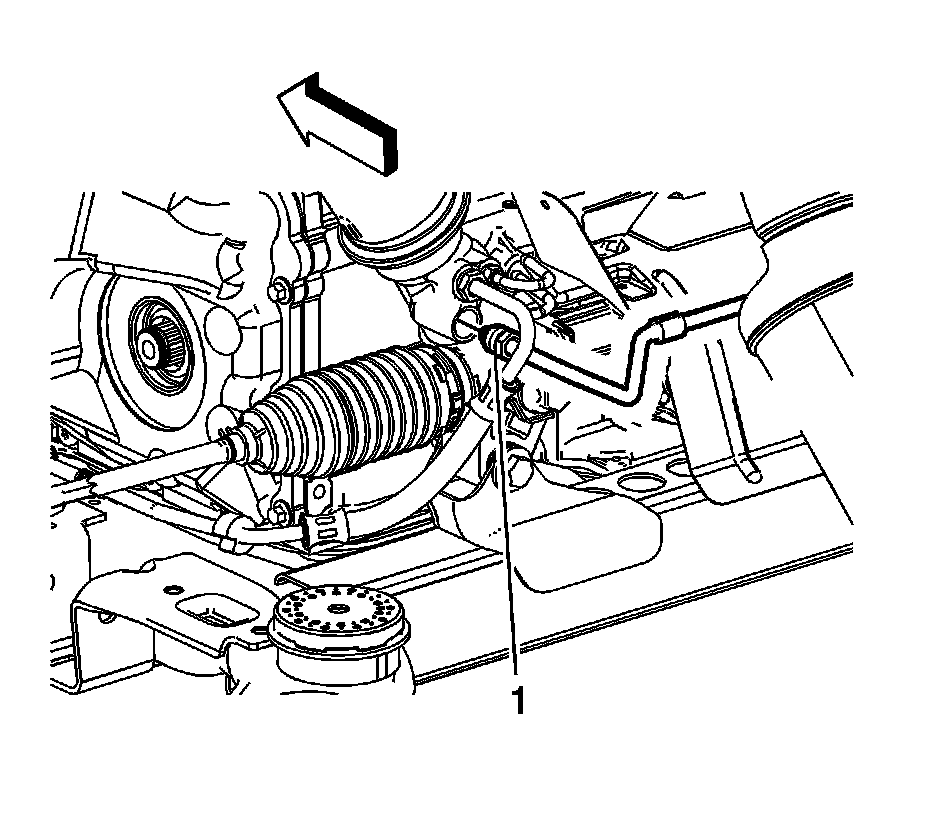 1