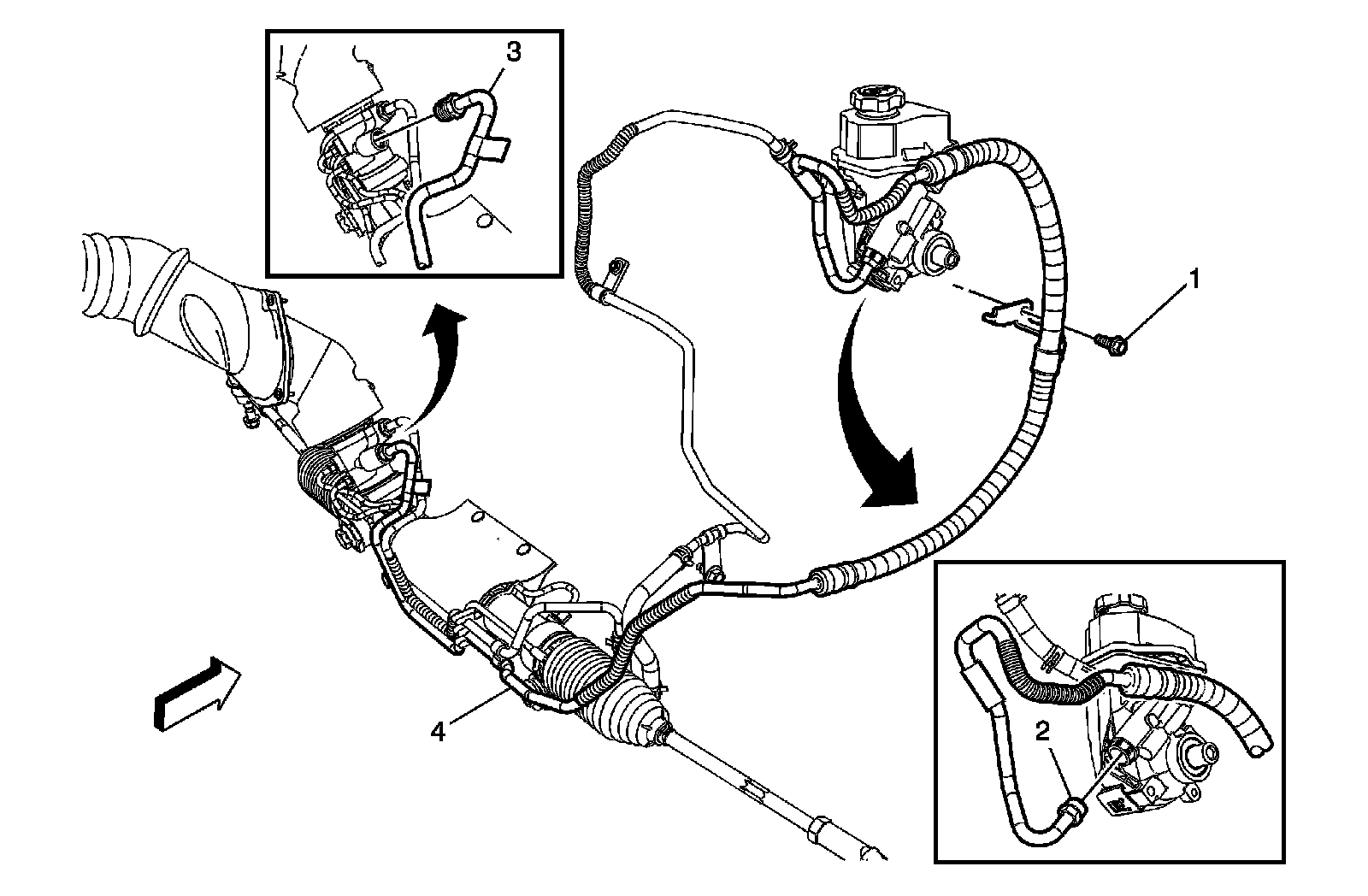 3
1
4
2