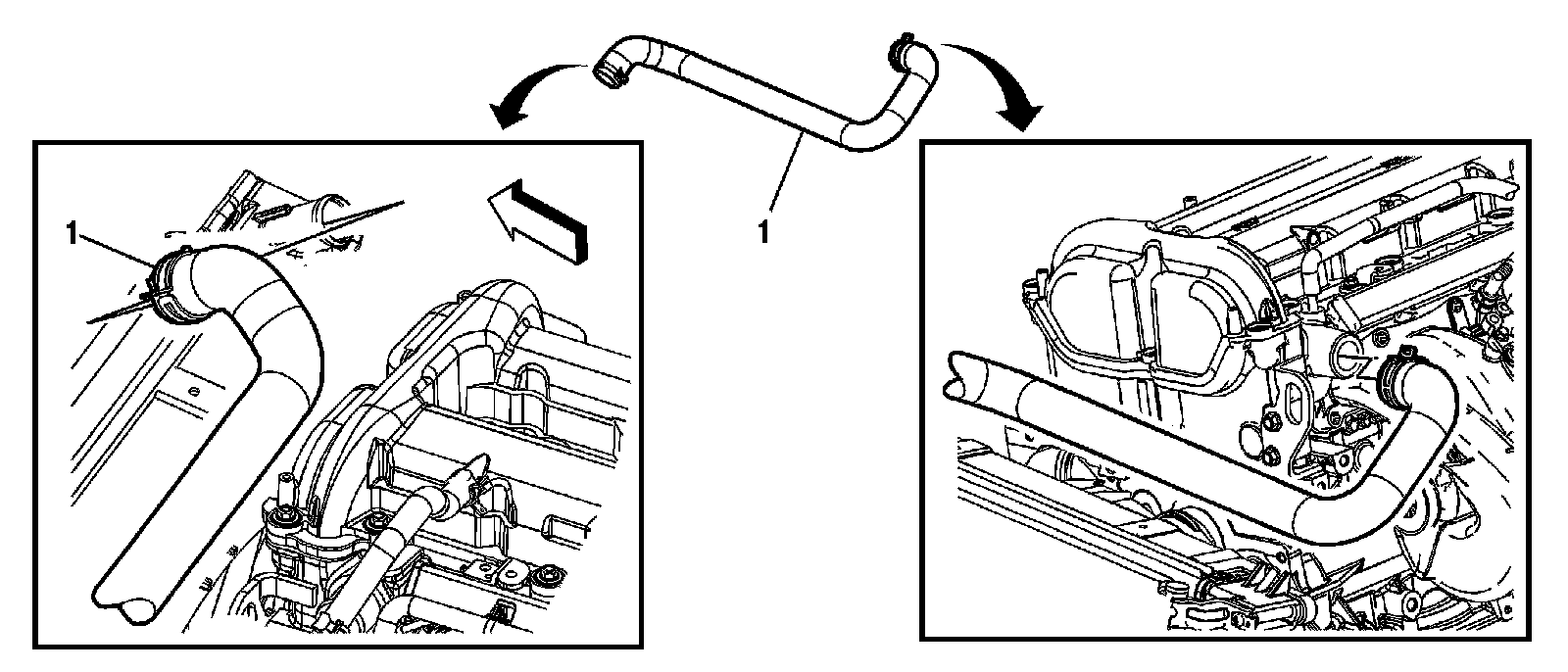 1

1