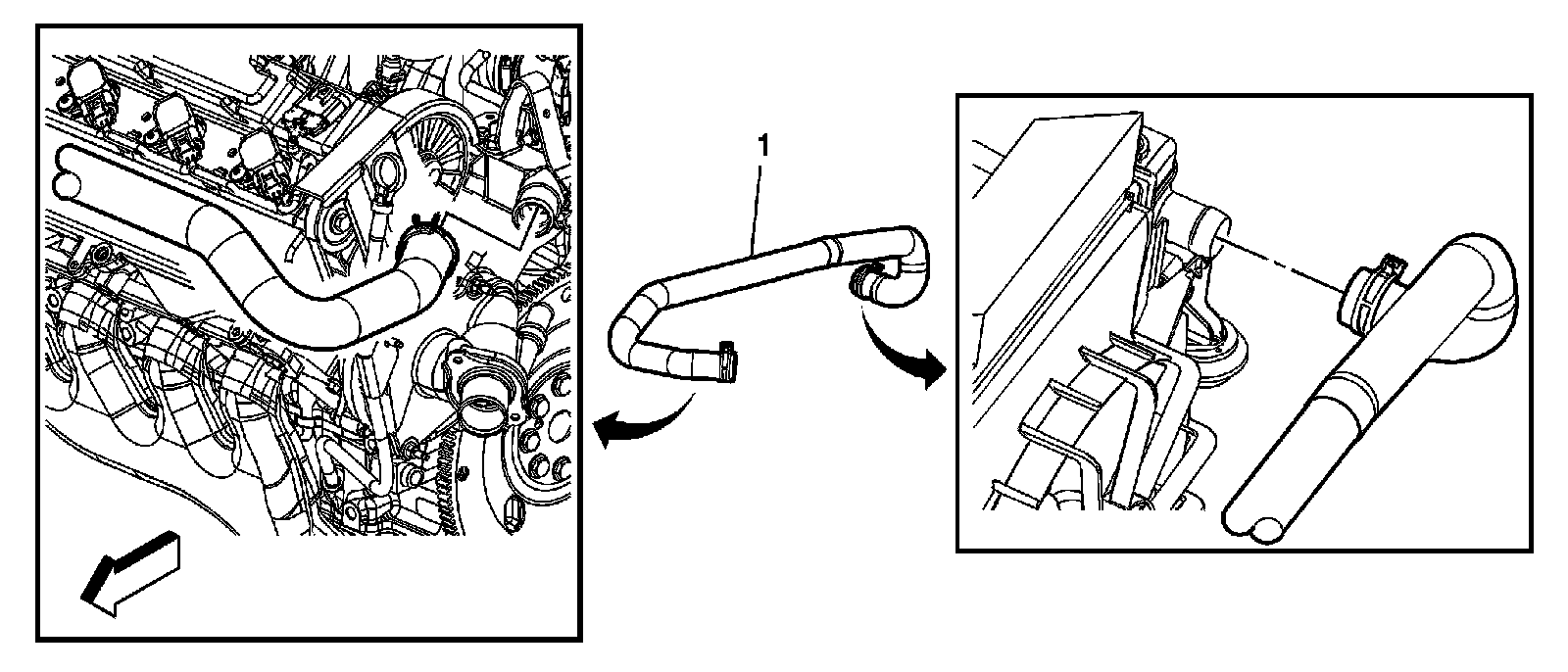 1