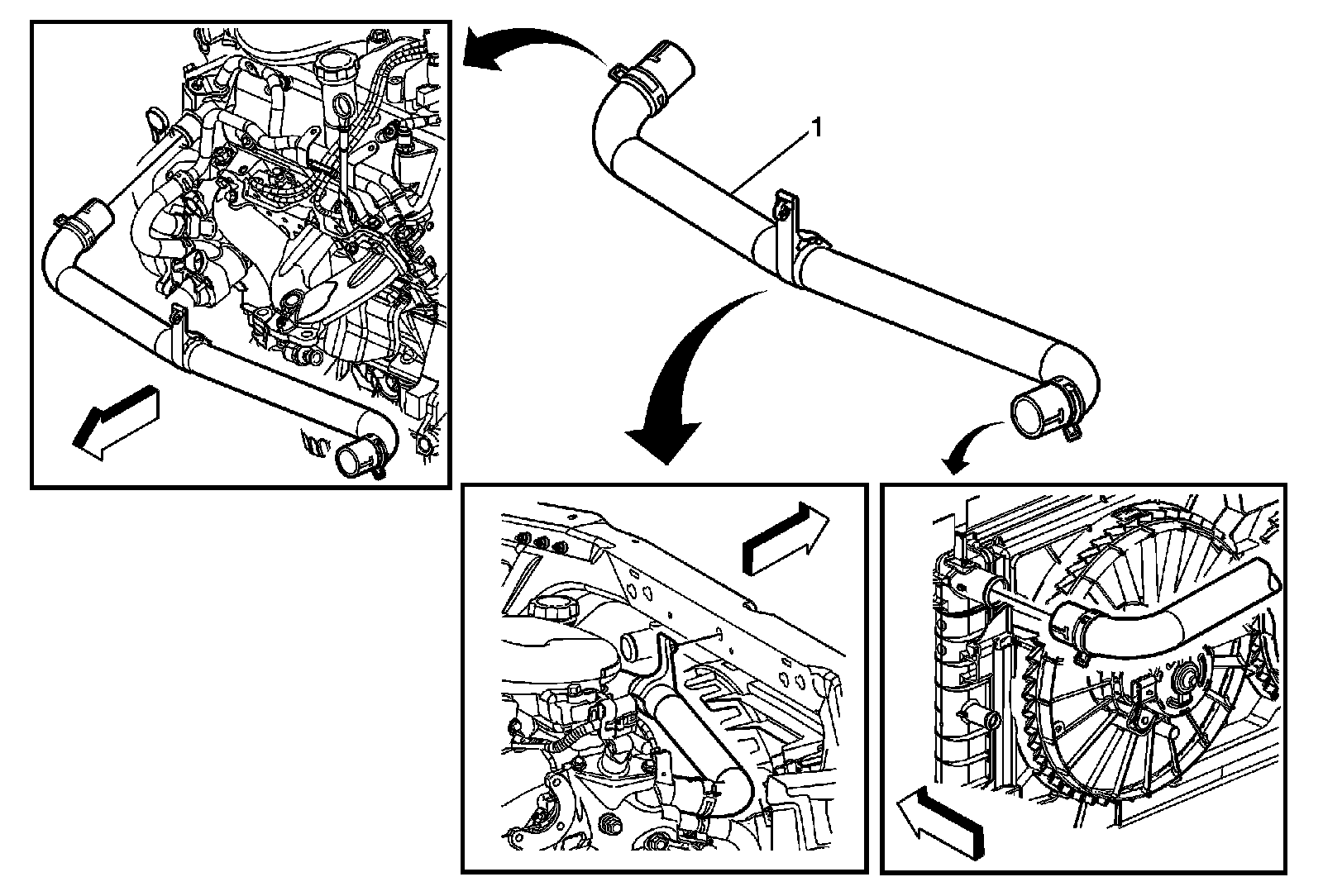 1