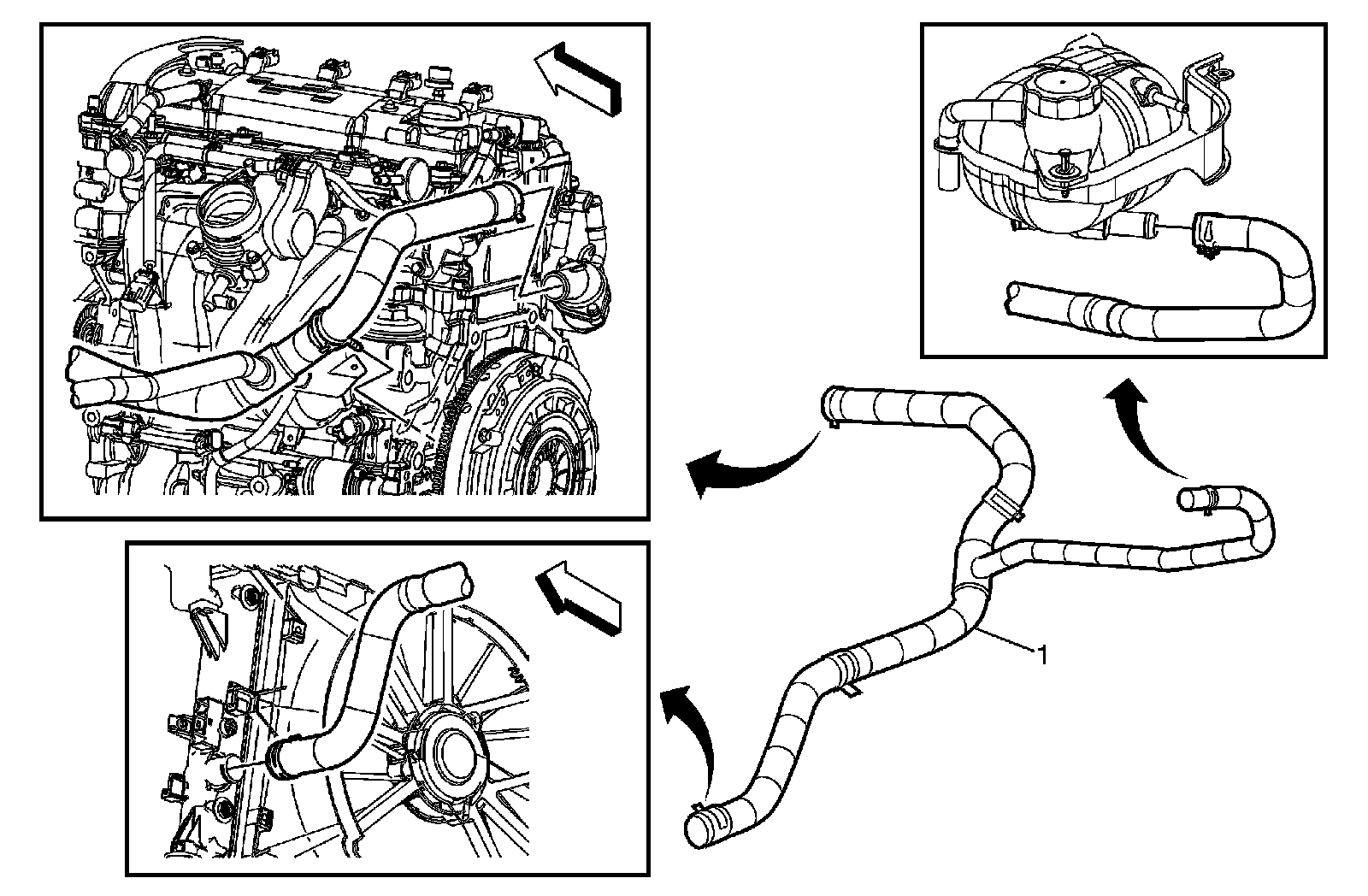 1