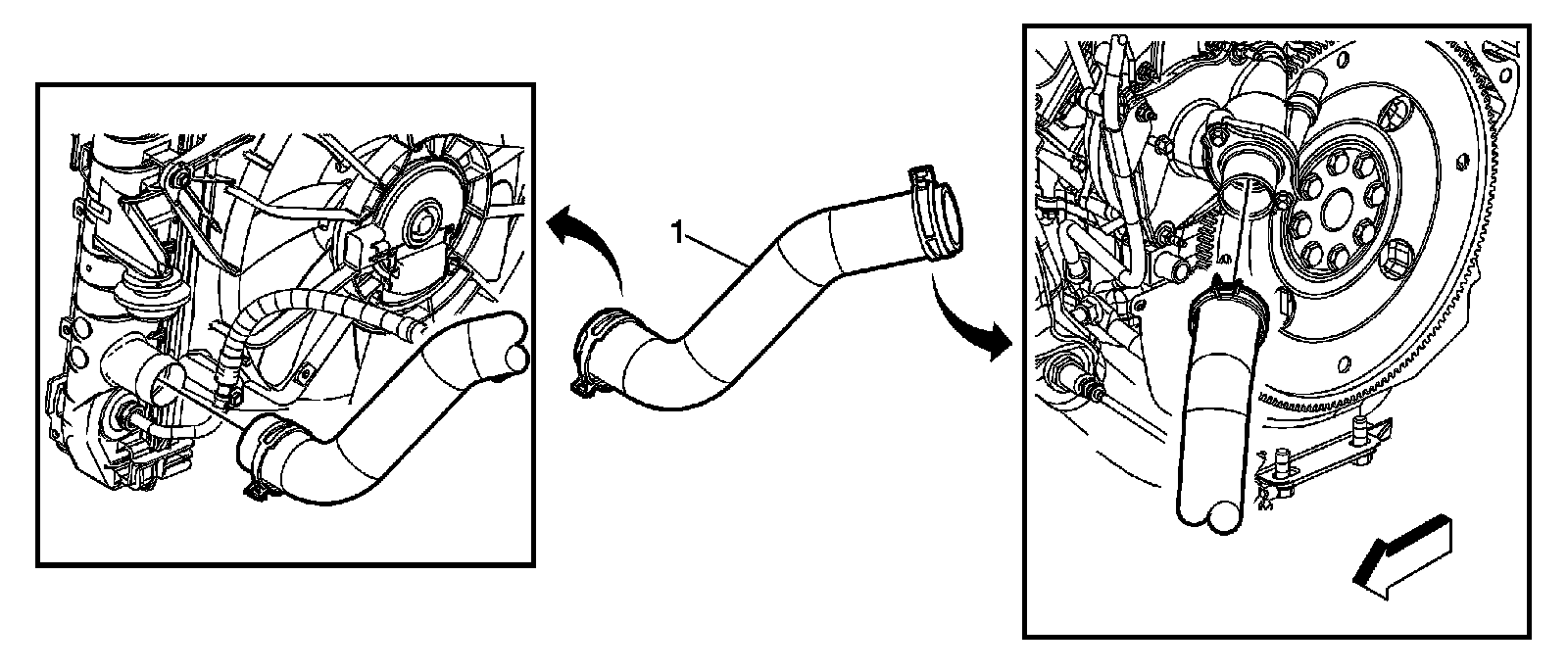 1