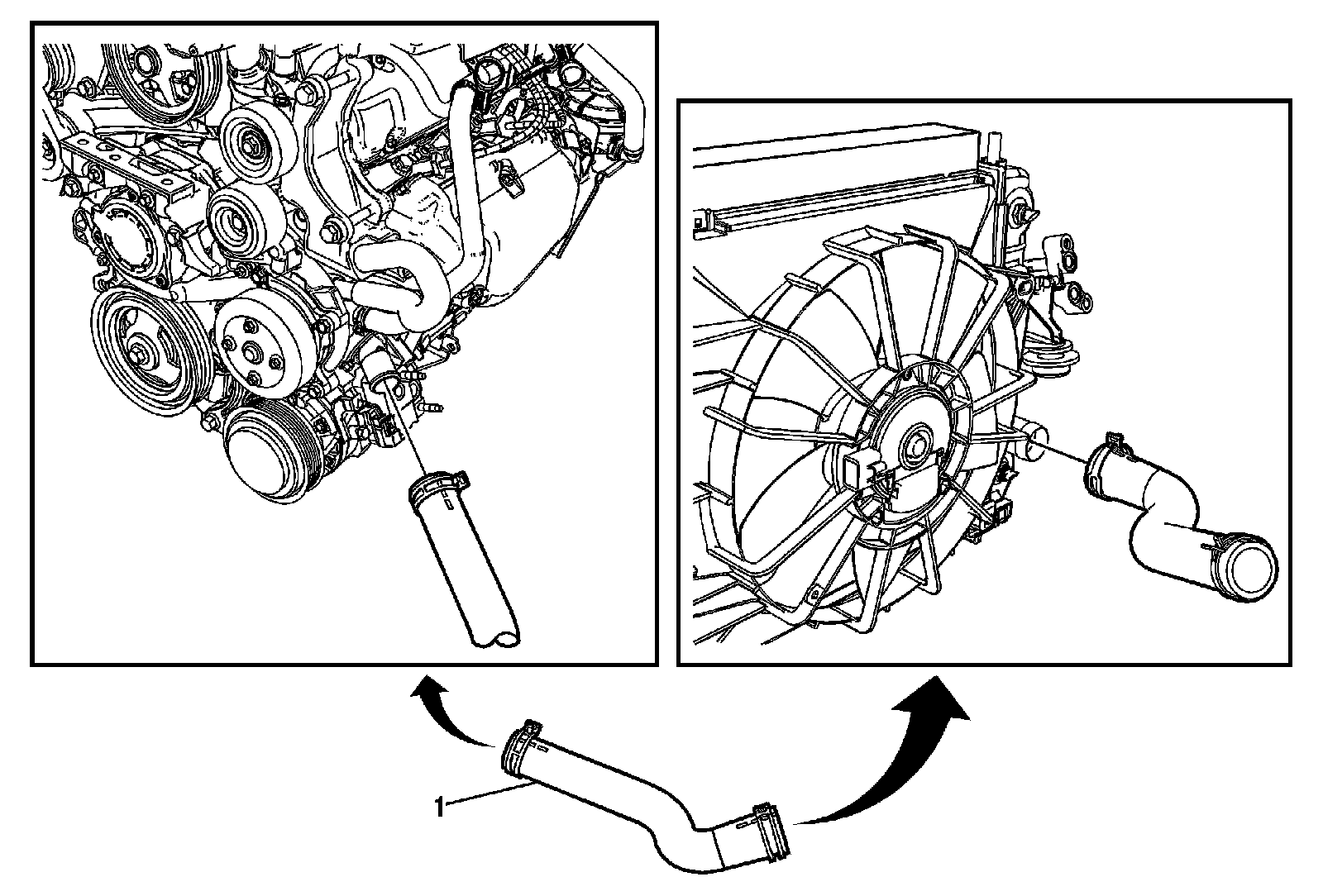 1