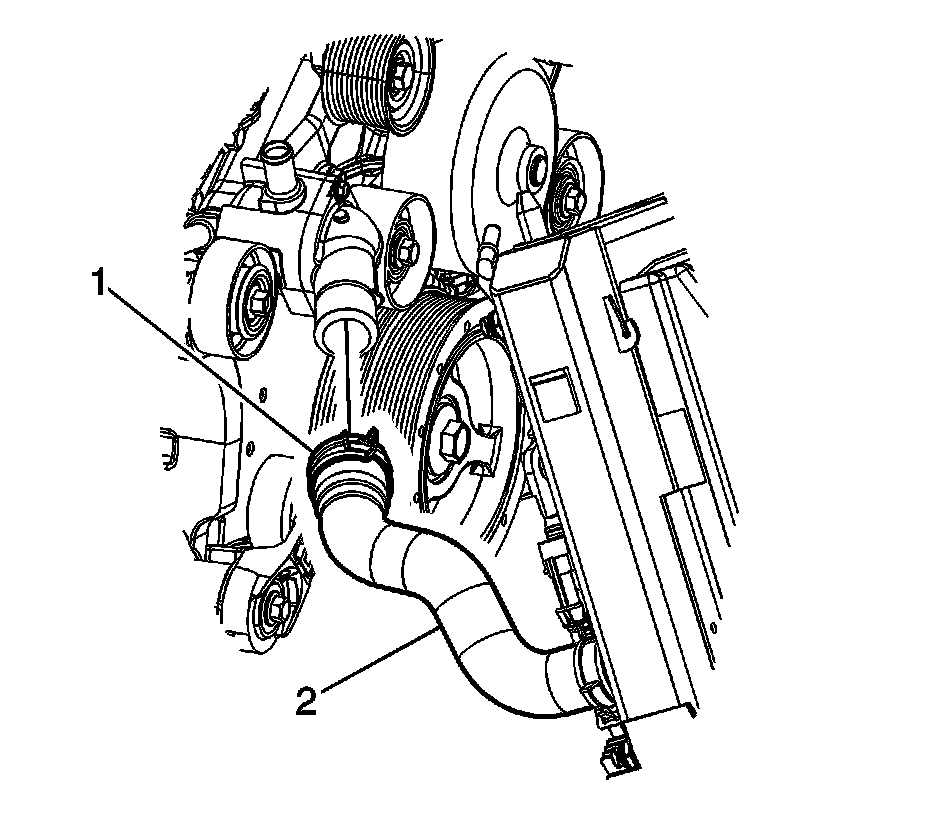 1

2