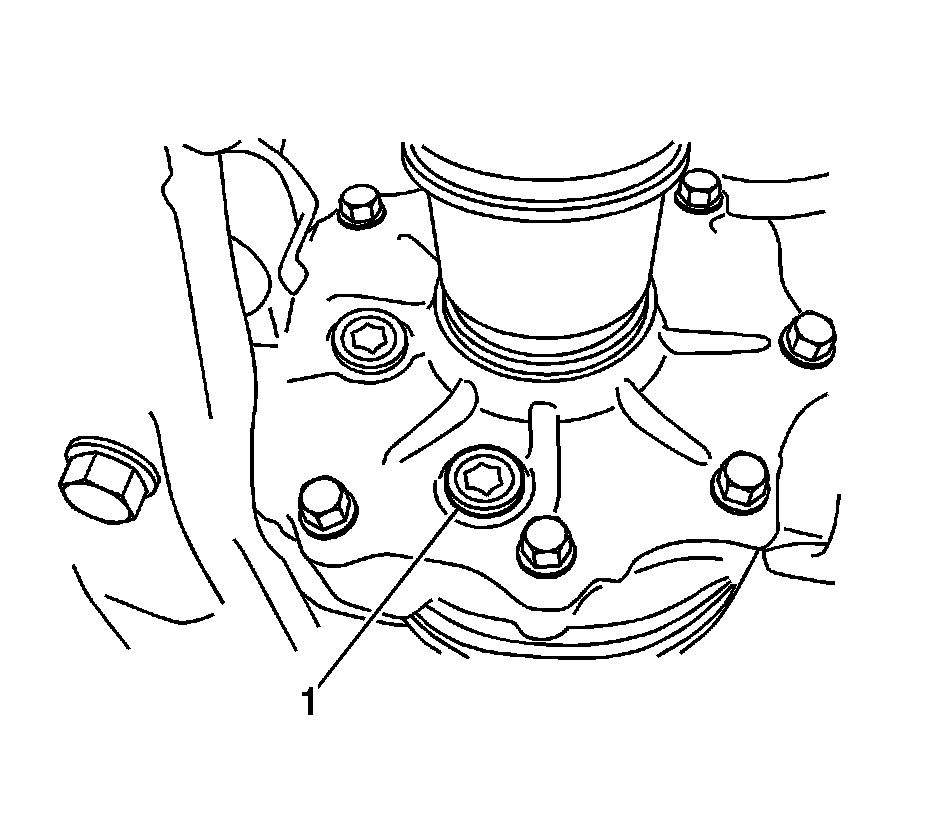 1