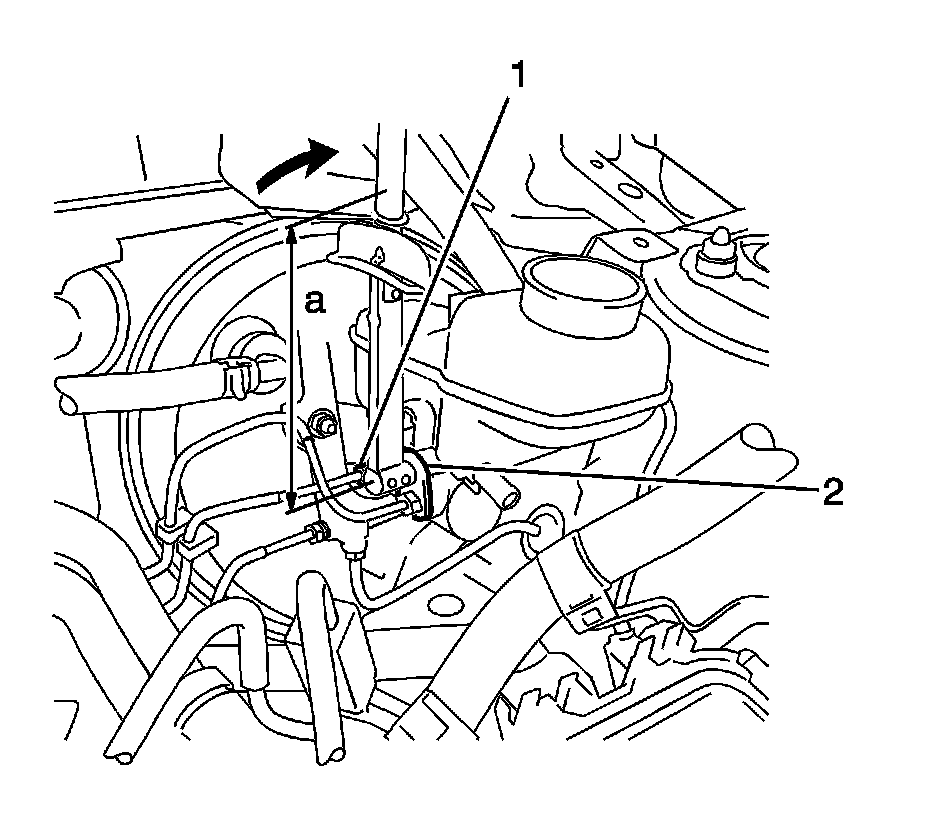 1
a
2