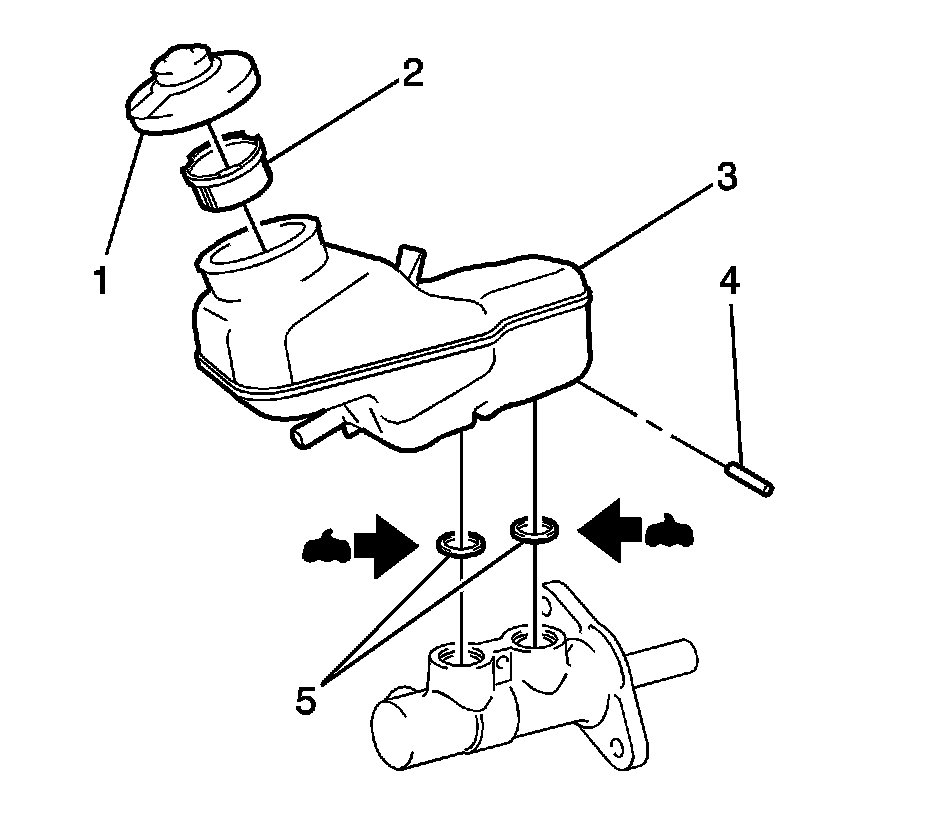 2
3
1
4
5