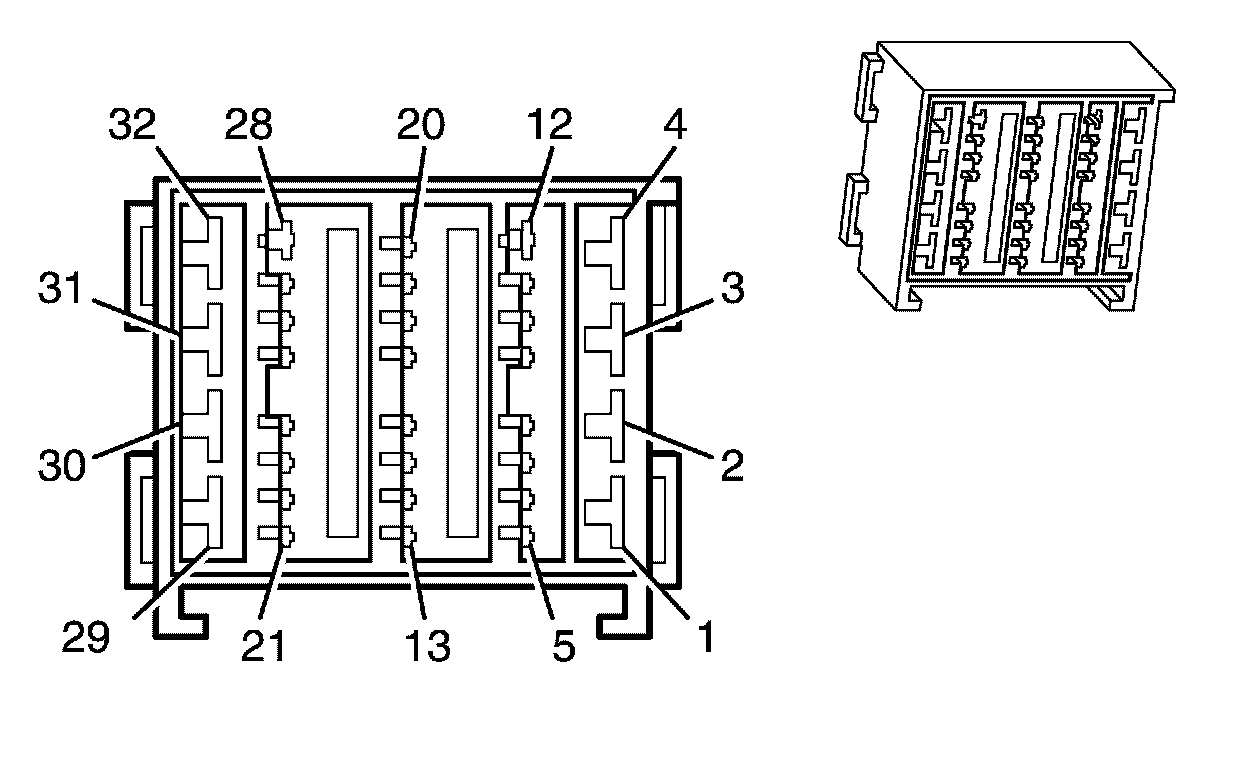 32
28
20
12
4
31
3
30
2
29
21
13
5
1