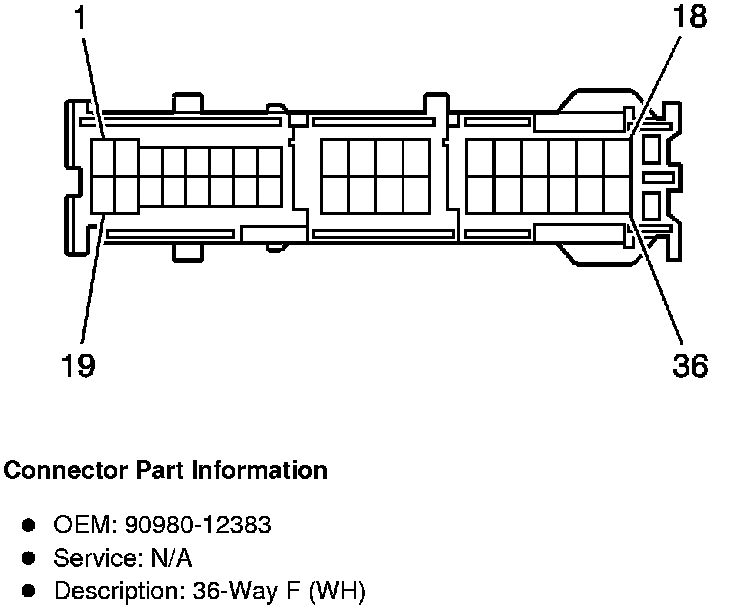 1

18

19

36

Connector Part Information

- OEM: 90980-12383
- Service: N/A
- Description: 36-Way F (WH)