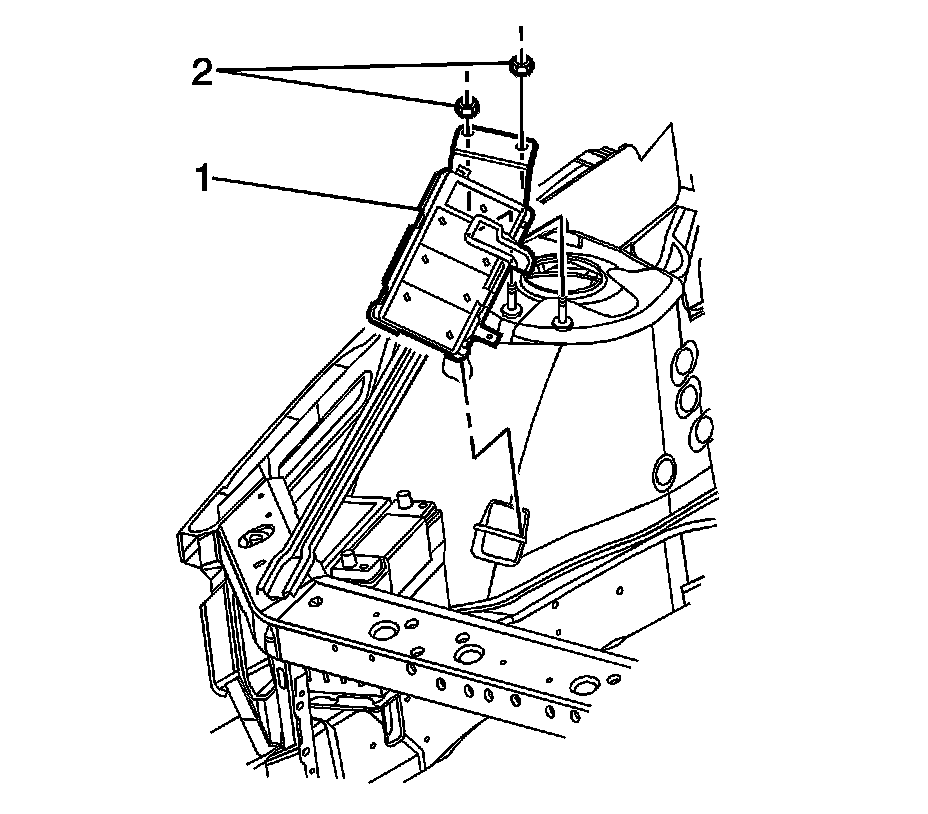 2
1