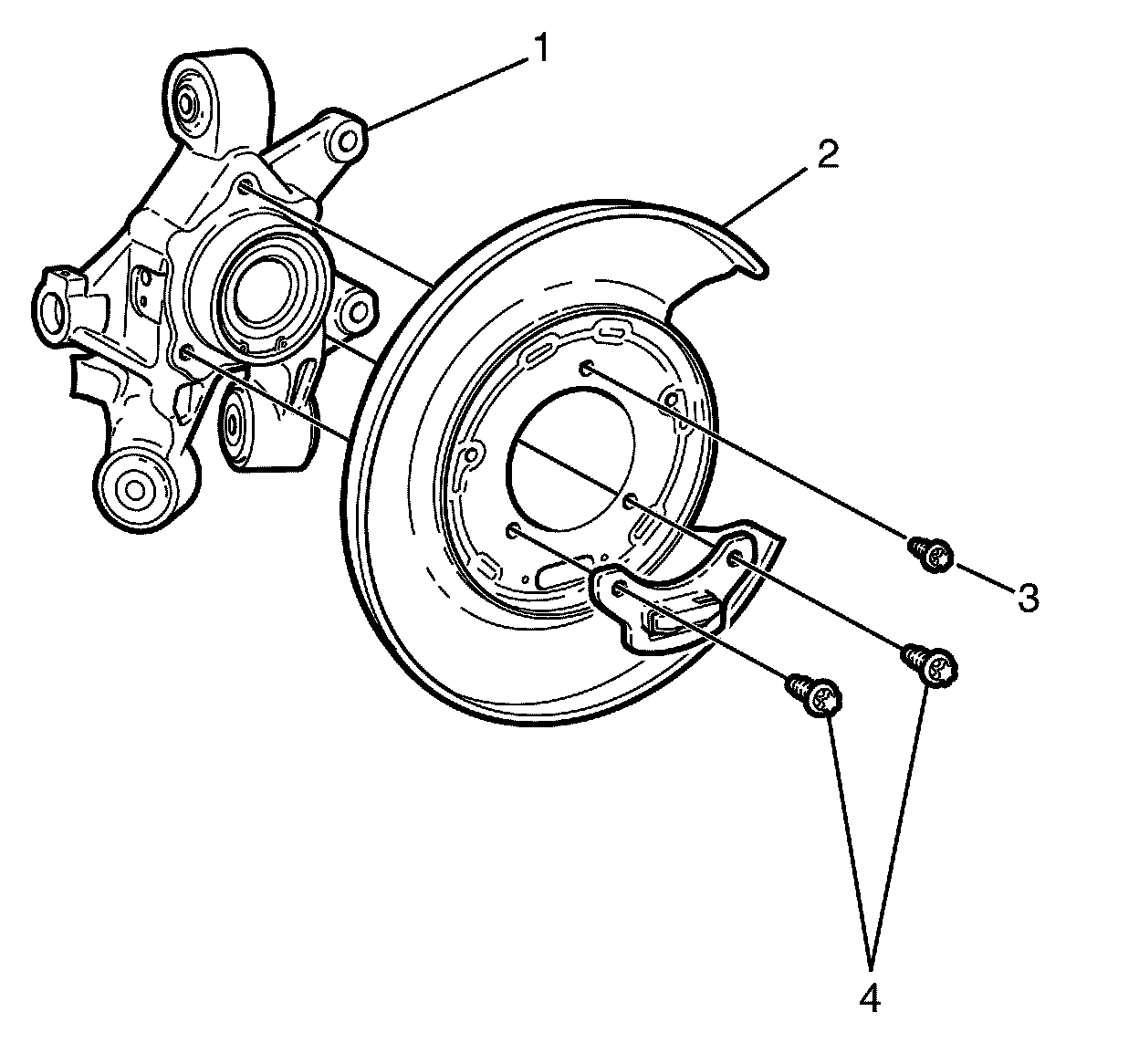 1
2
3
4