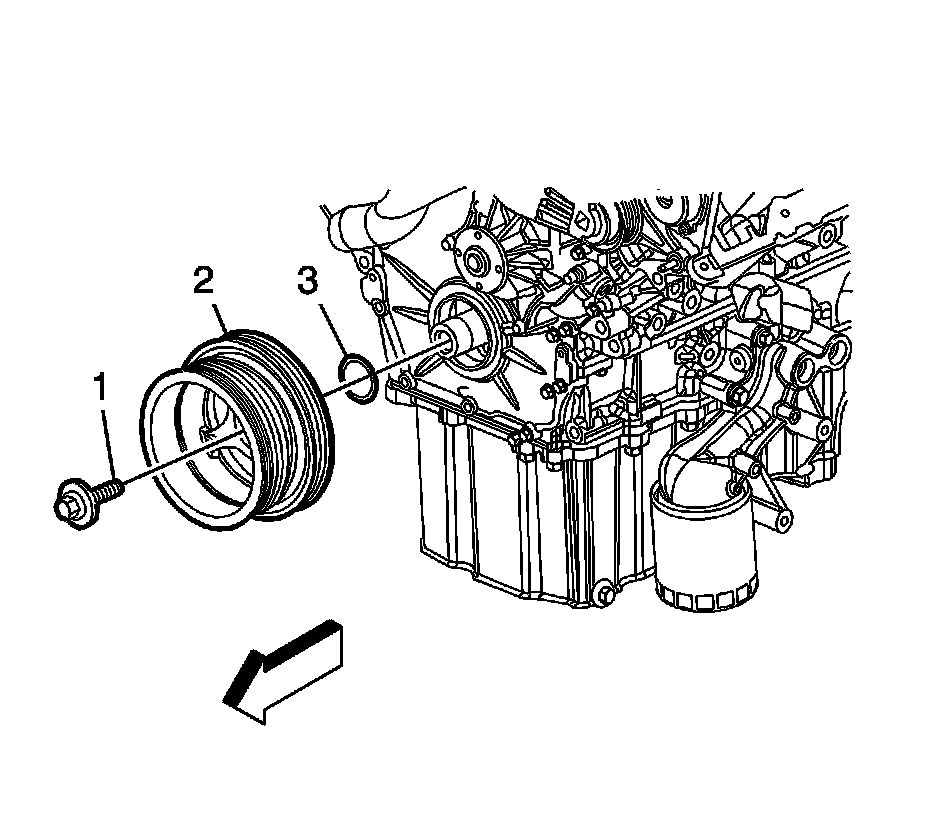 2
3
1