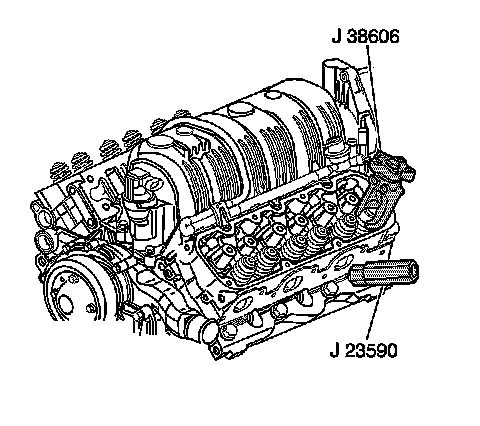 J 38606

J 23590