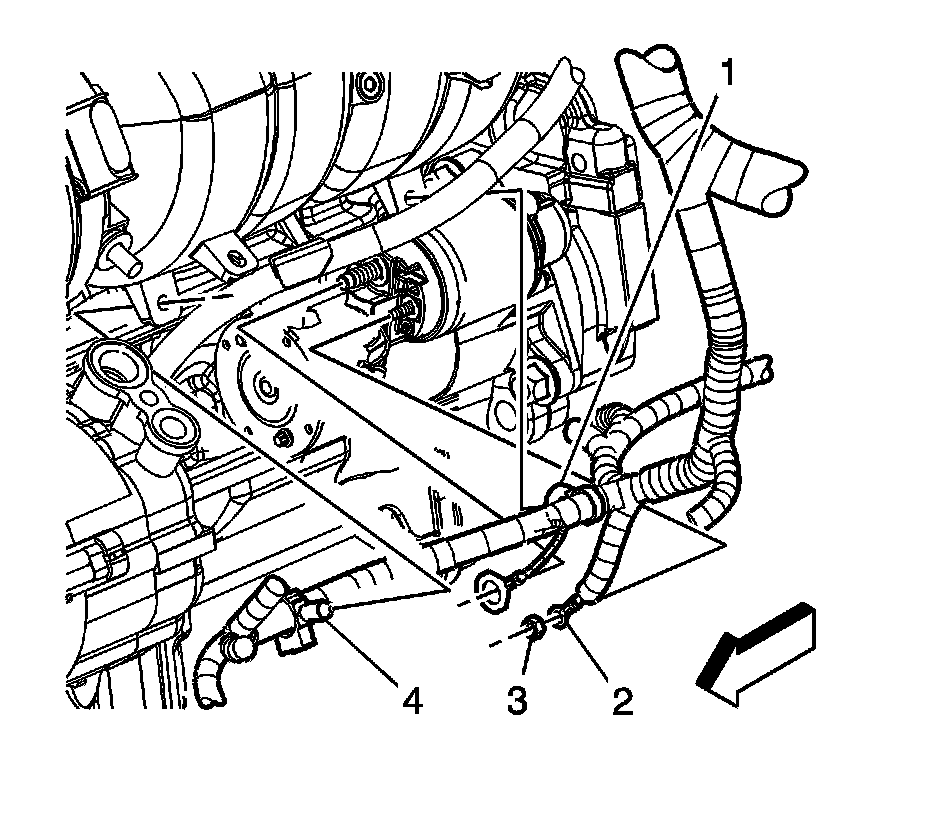 1
4
3
2