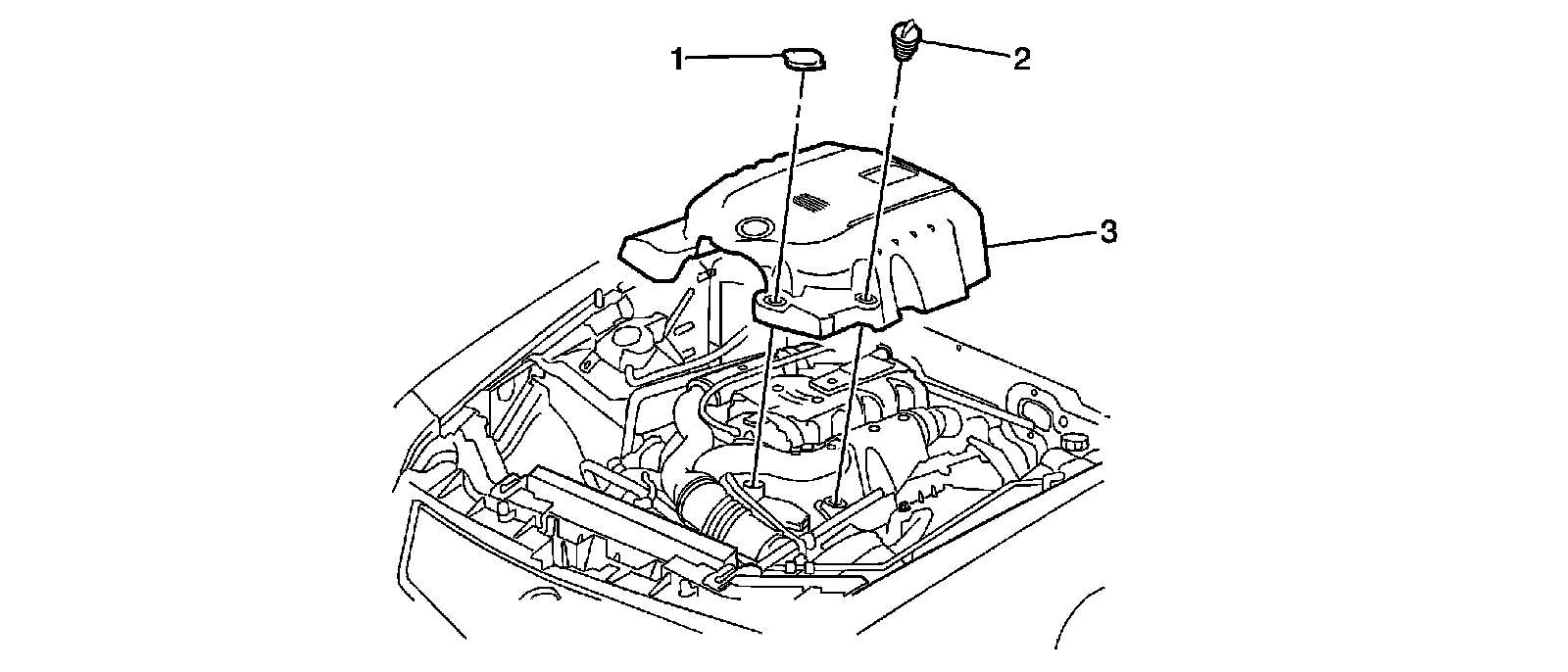 1
2
3