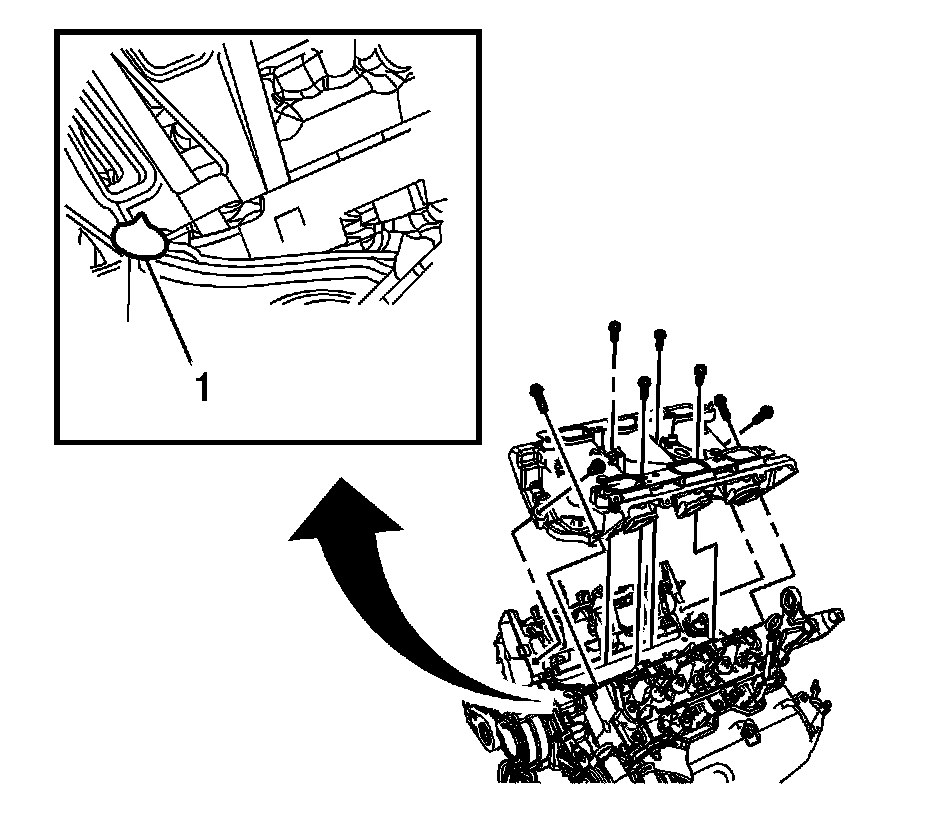 1