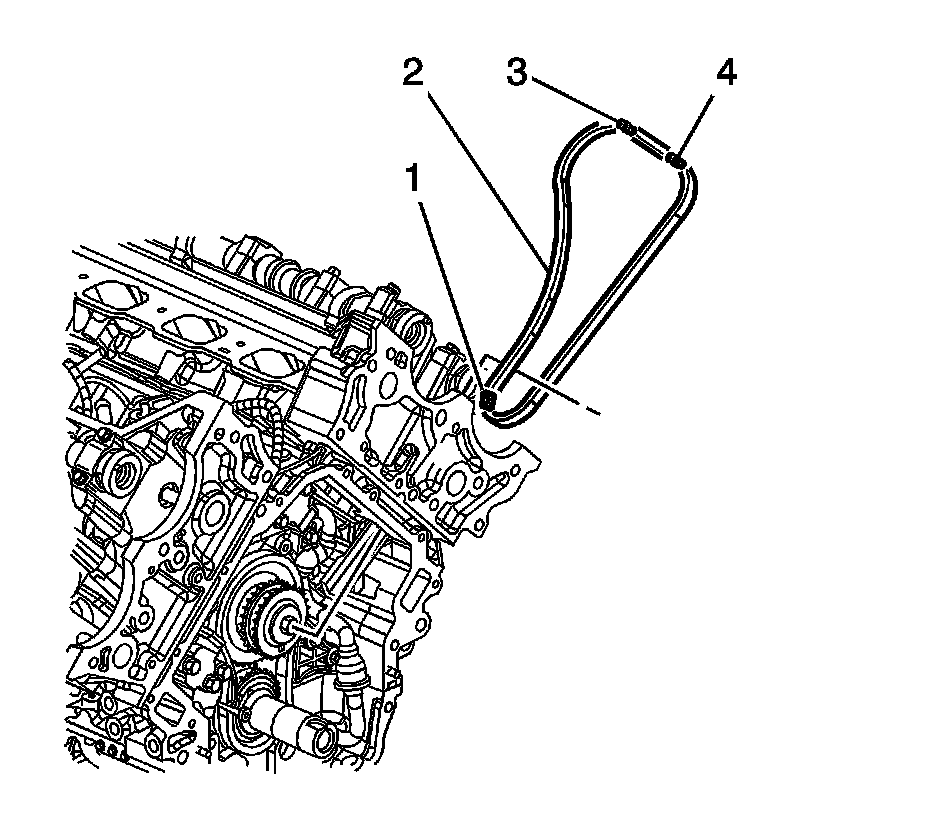 2
3
4
1