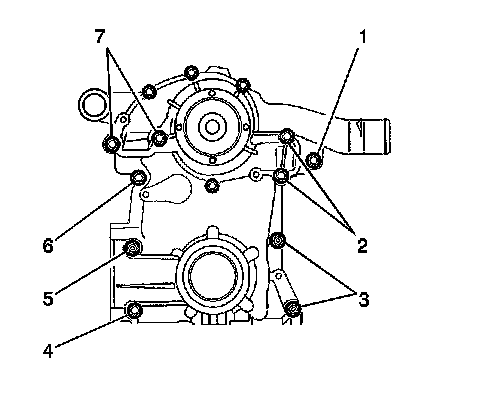 7
1
6
2
5
3
4