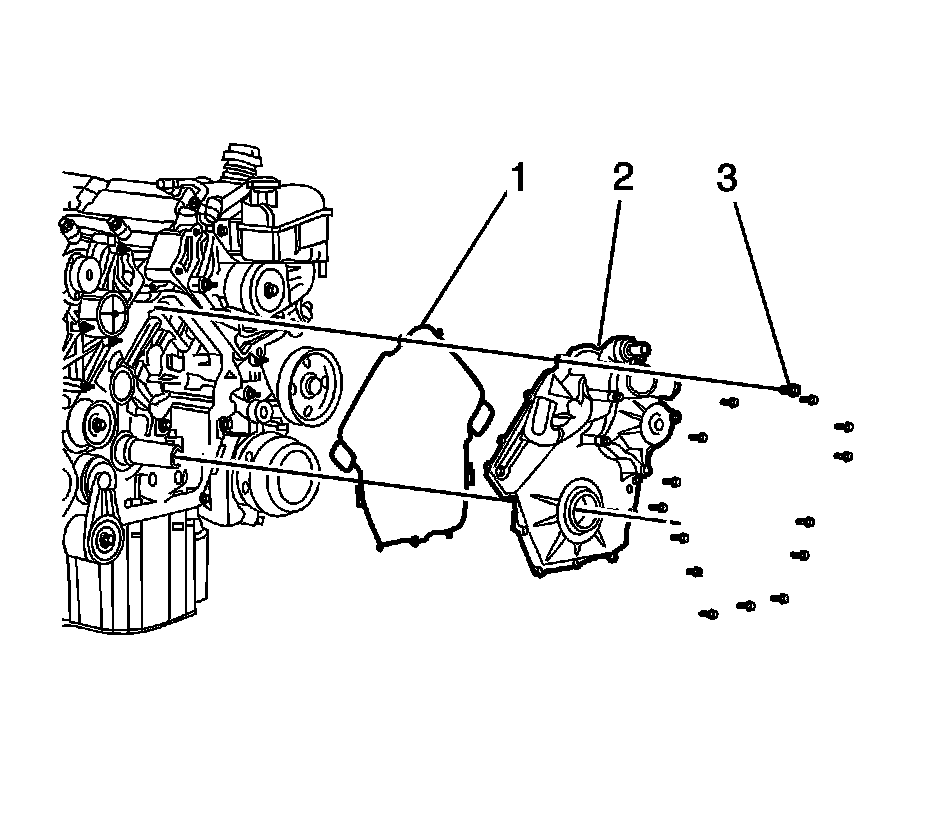 1
2
3