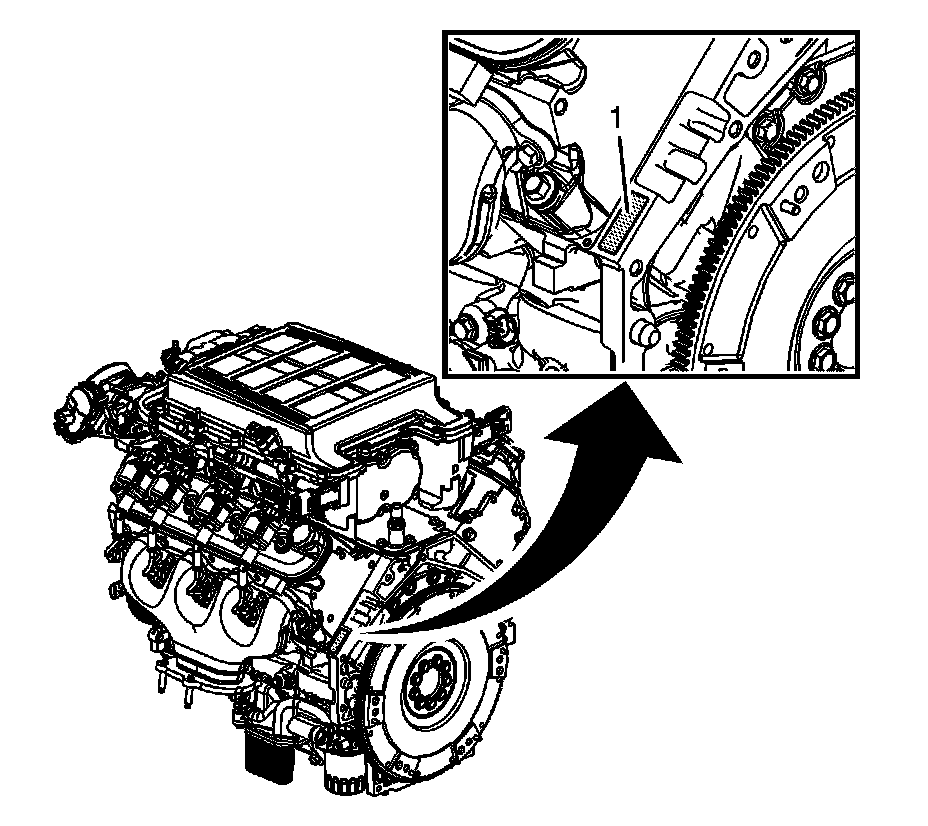 1