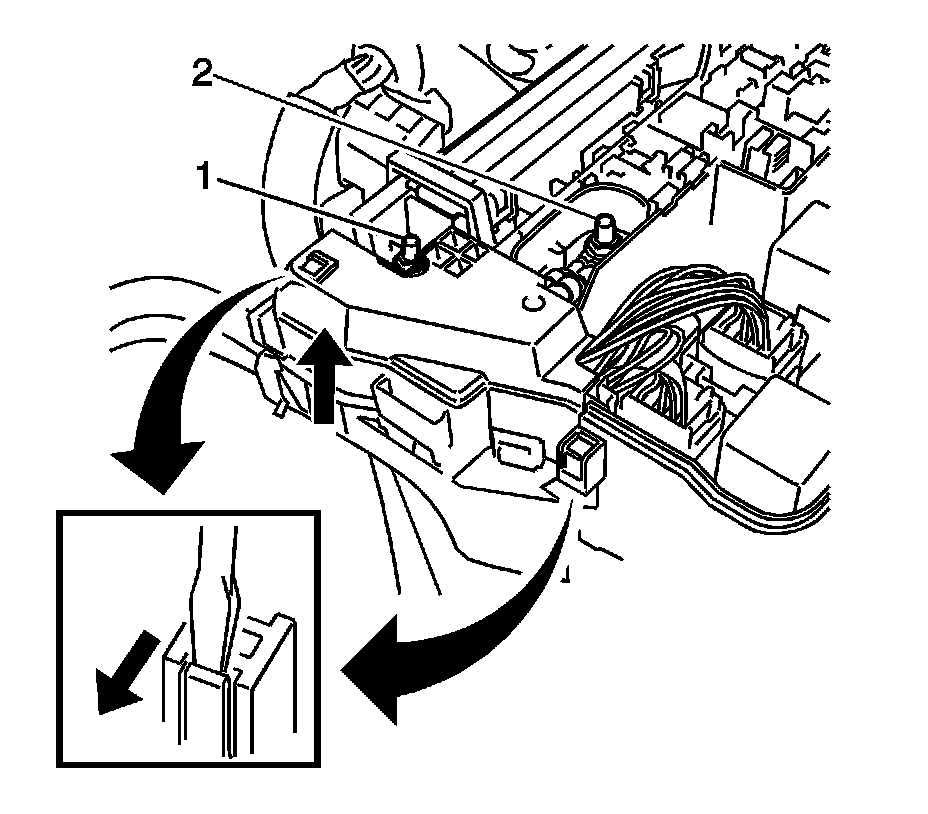 2
1