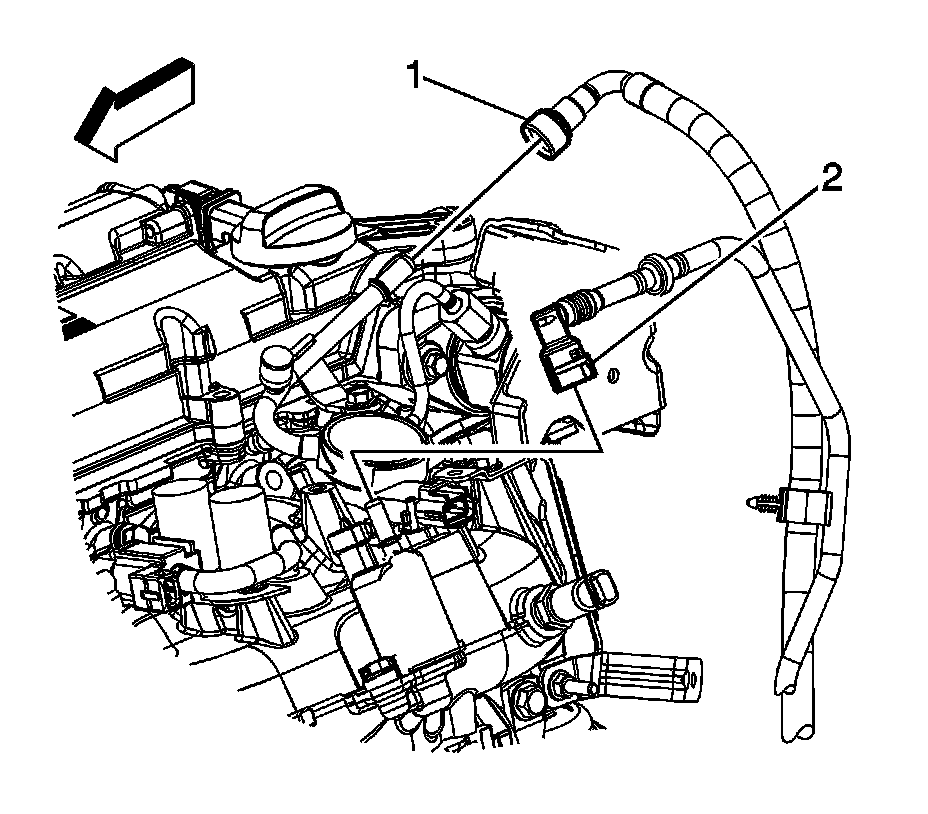 1

2