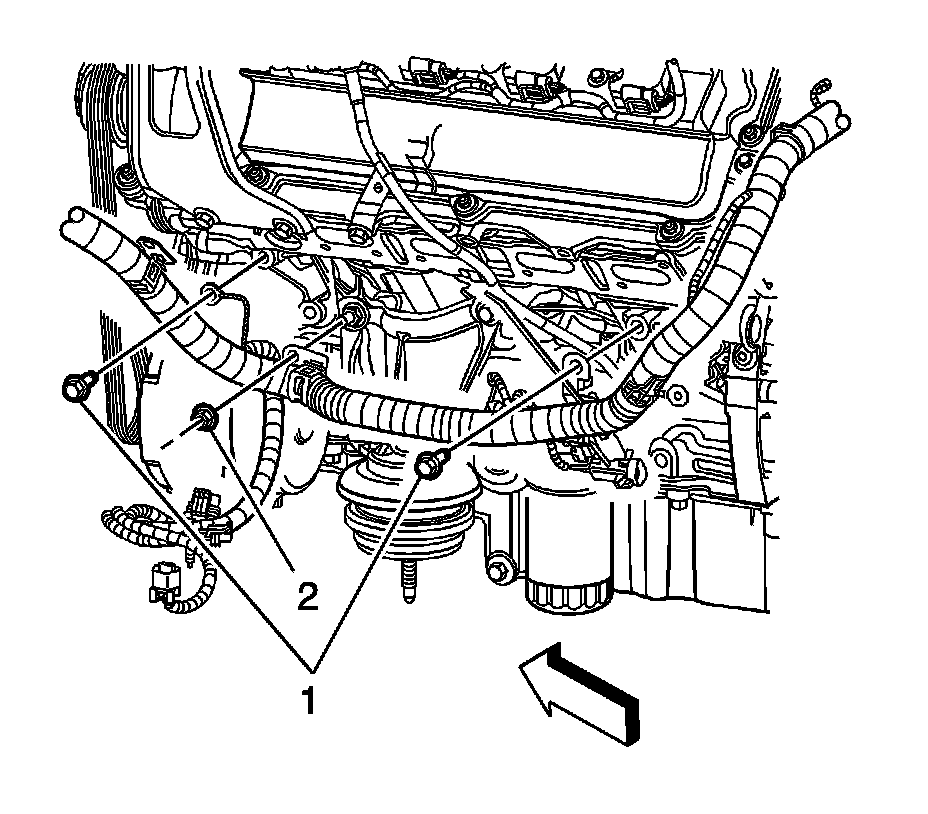 2
1