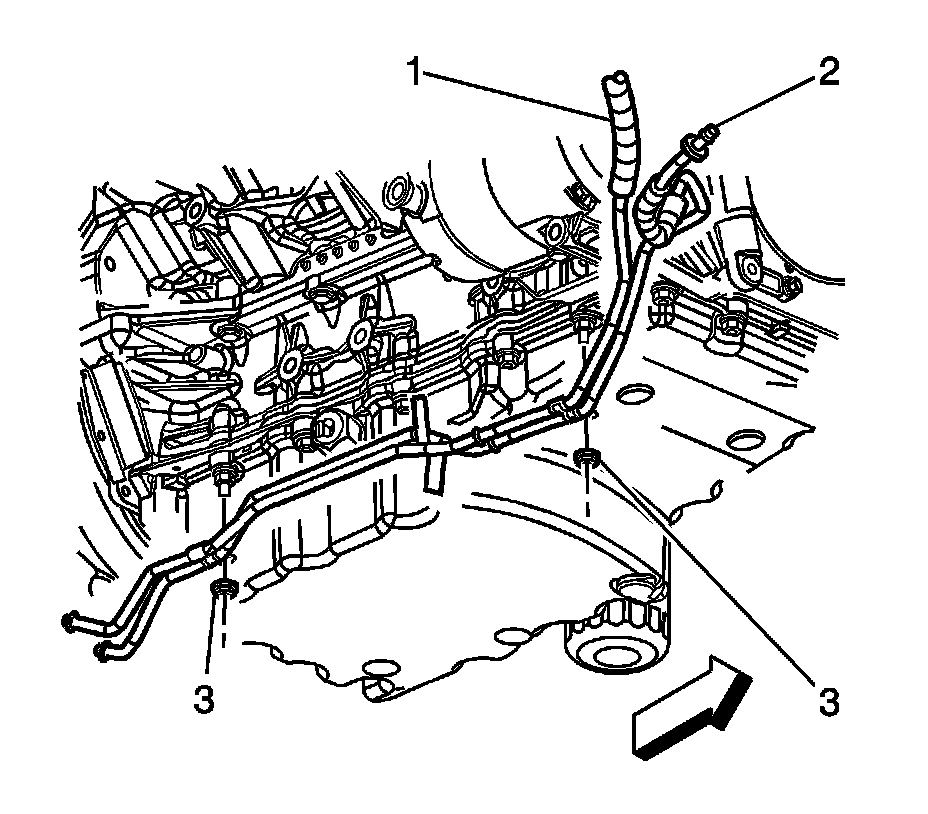 1
2
3
3