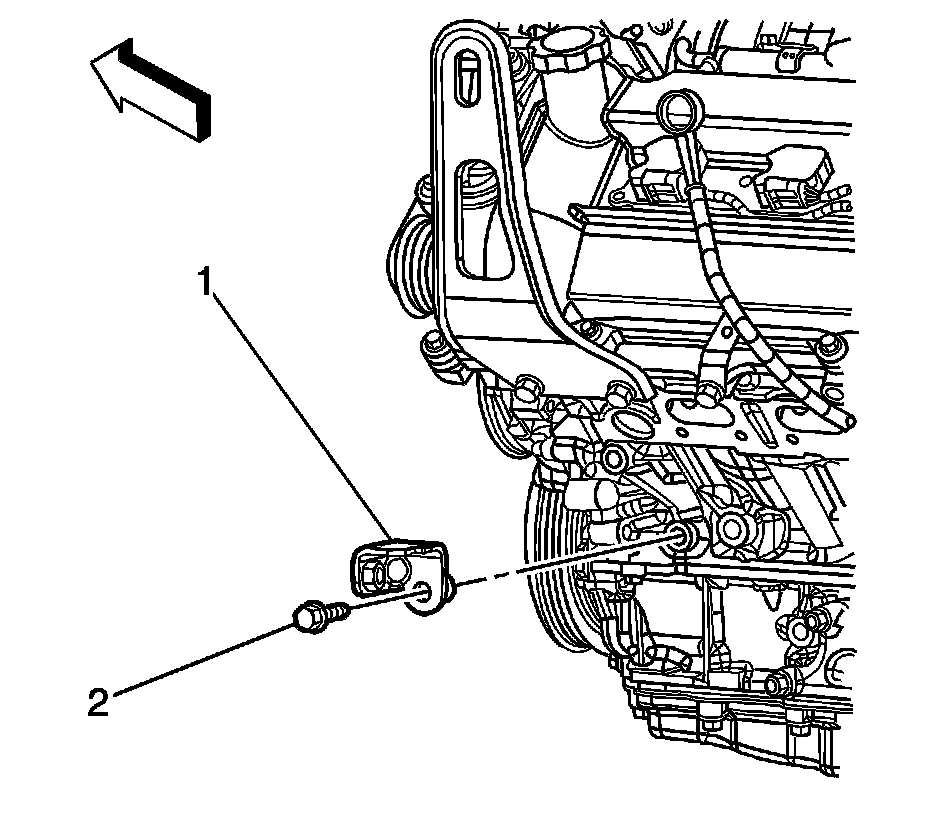 1

2