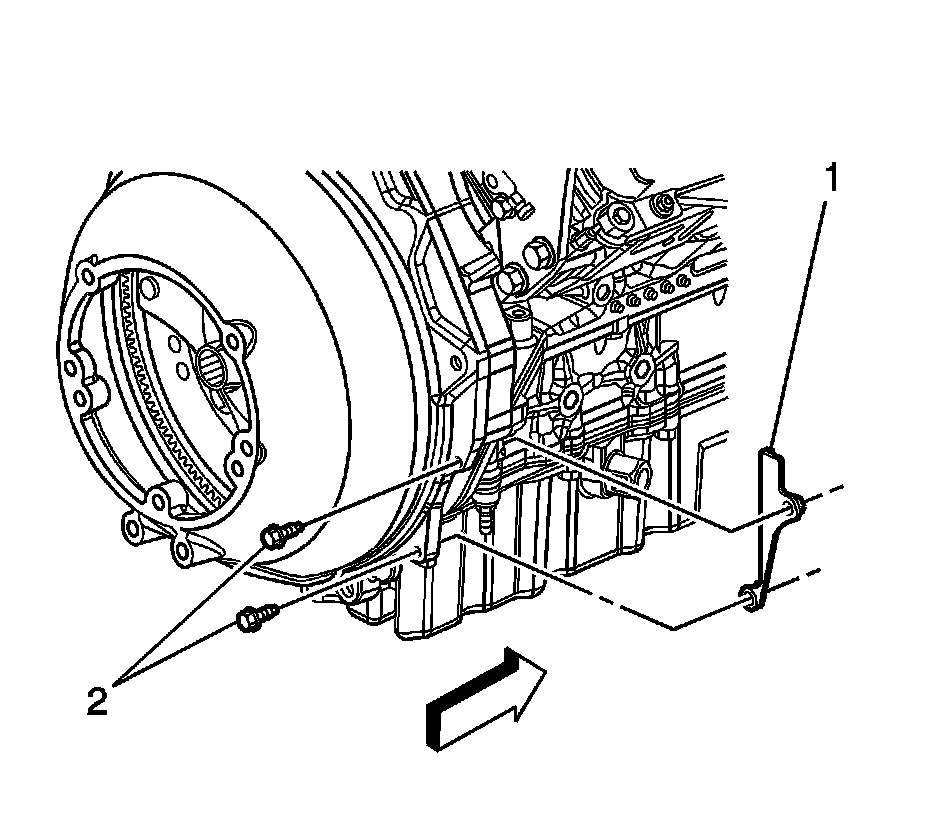 1

2