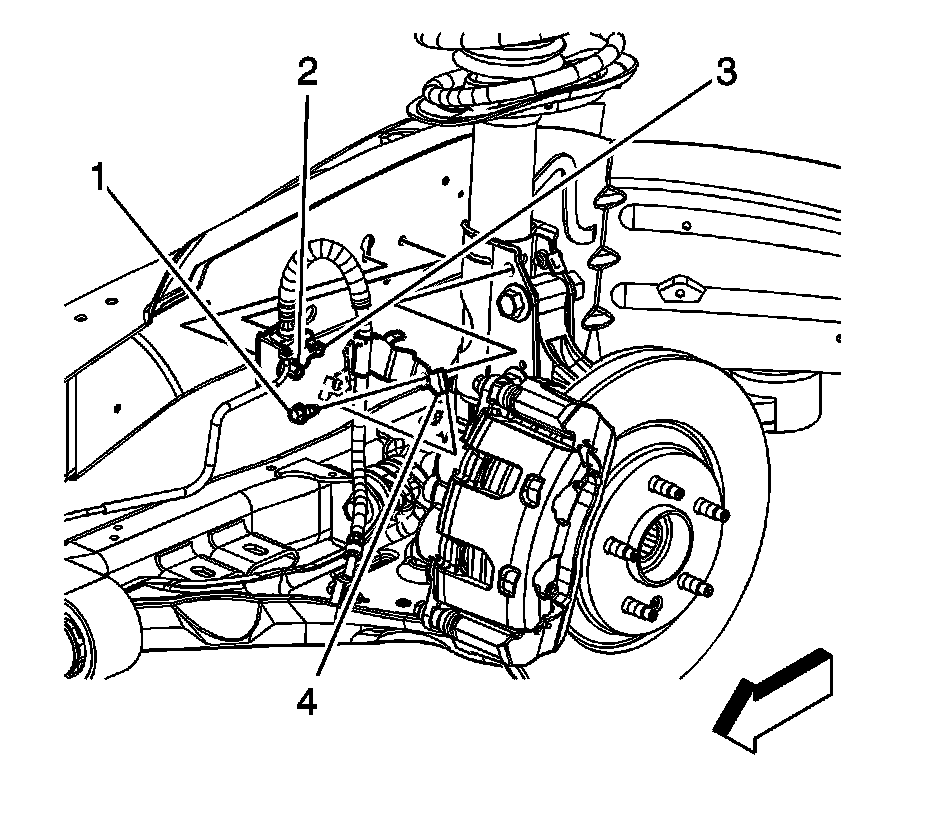 2
3
1
4