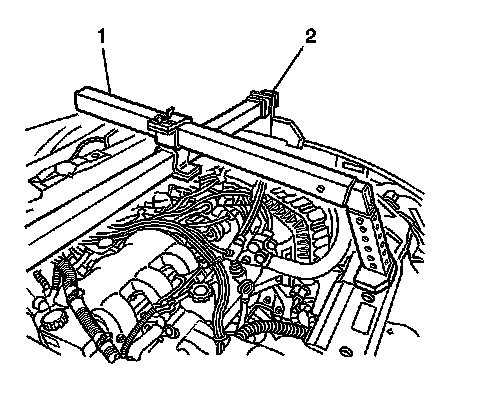 1

2