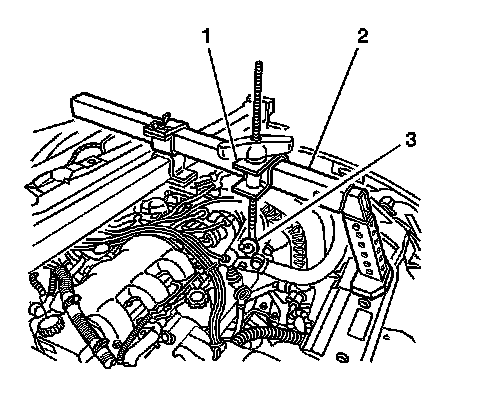 1
2
3