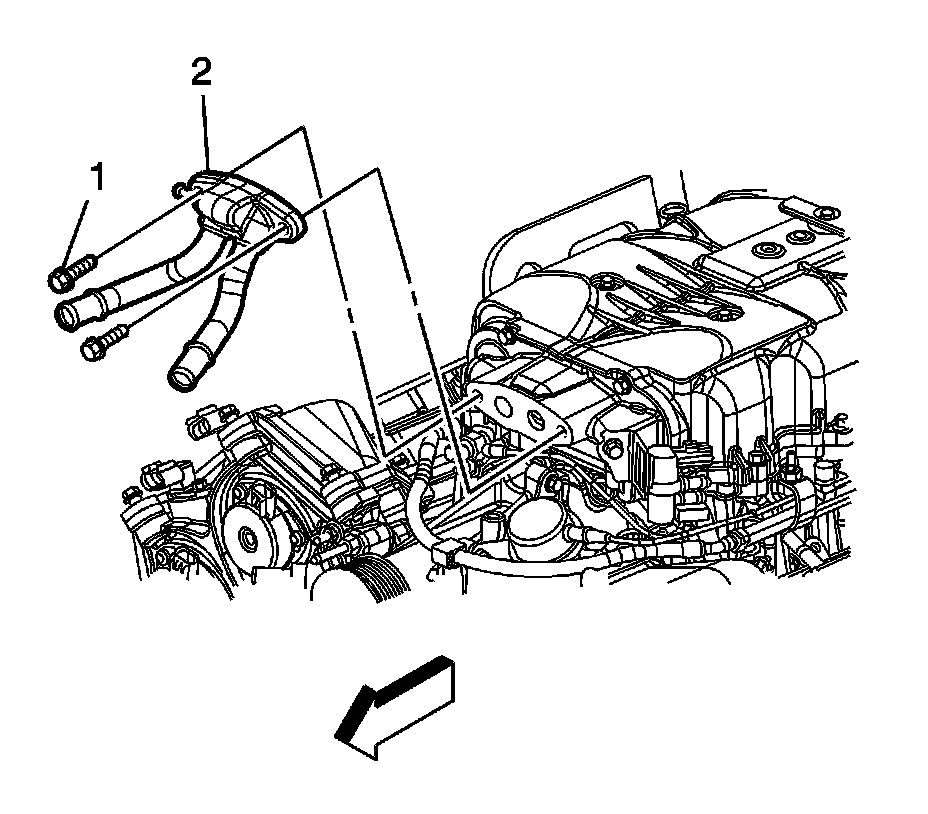 2

1