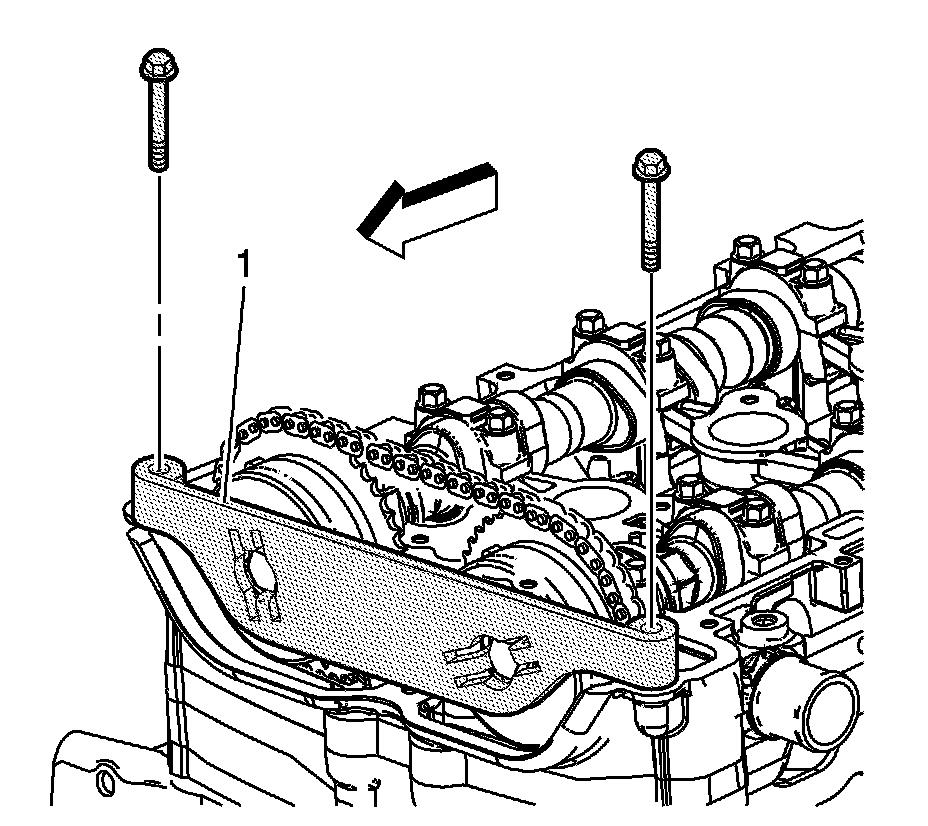 1