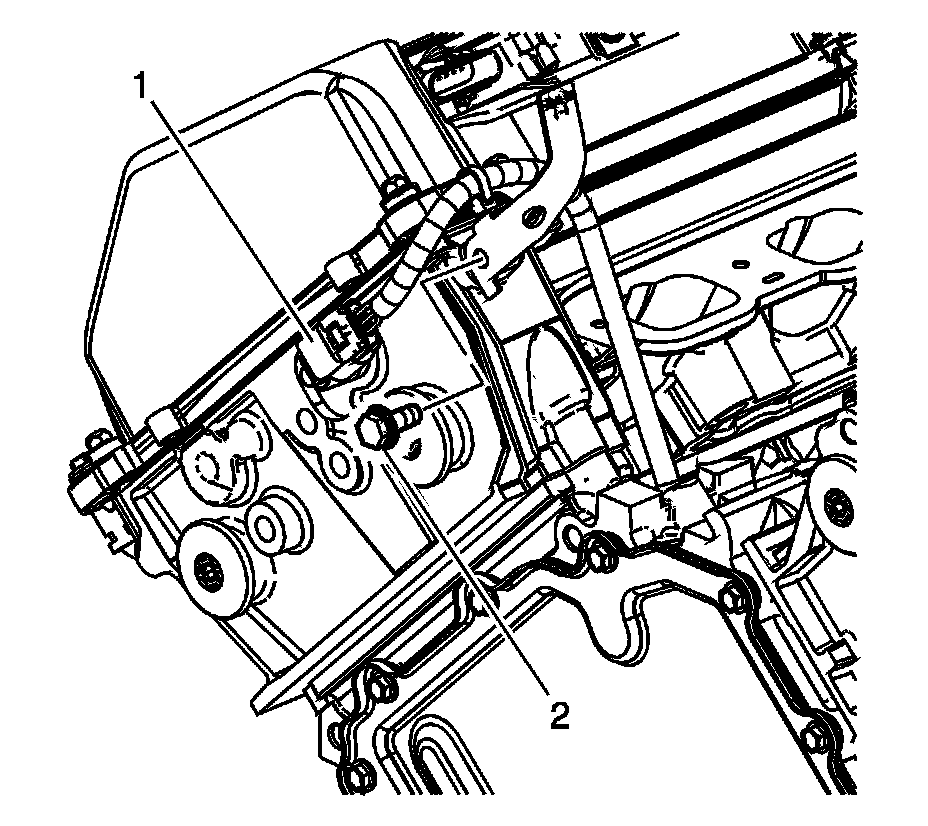 1

2